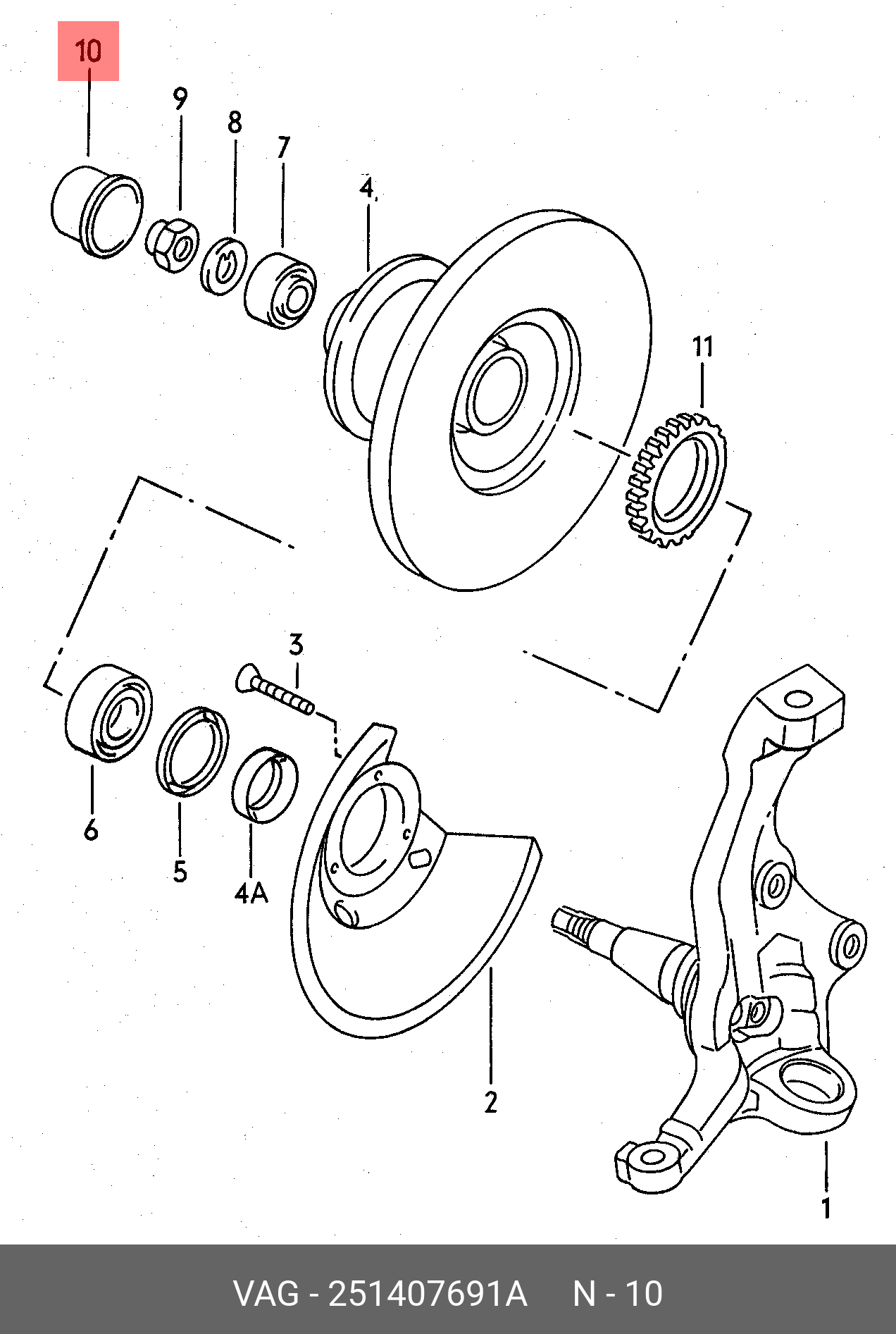 10
9
8
7
4
11
3
6
5
4A
2
1
VAG - 251407691A N - 10