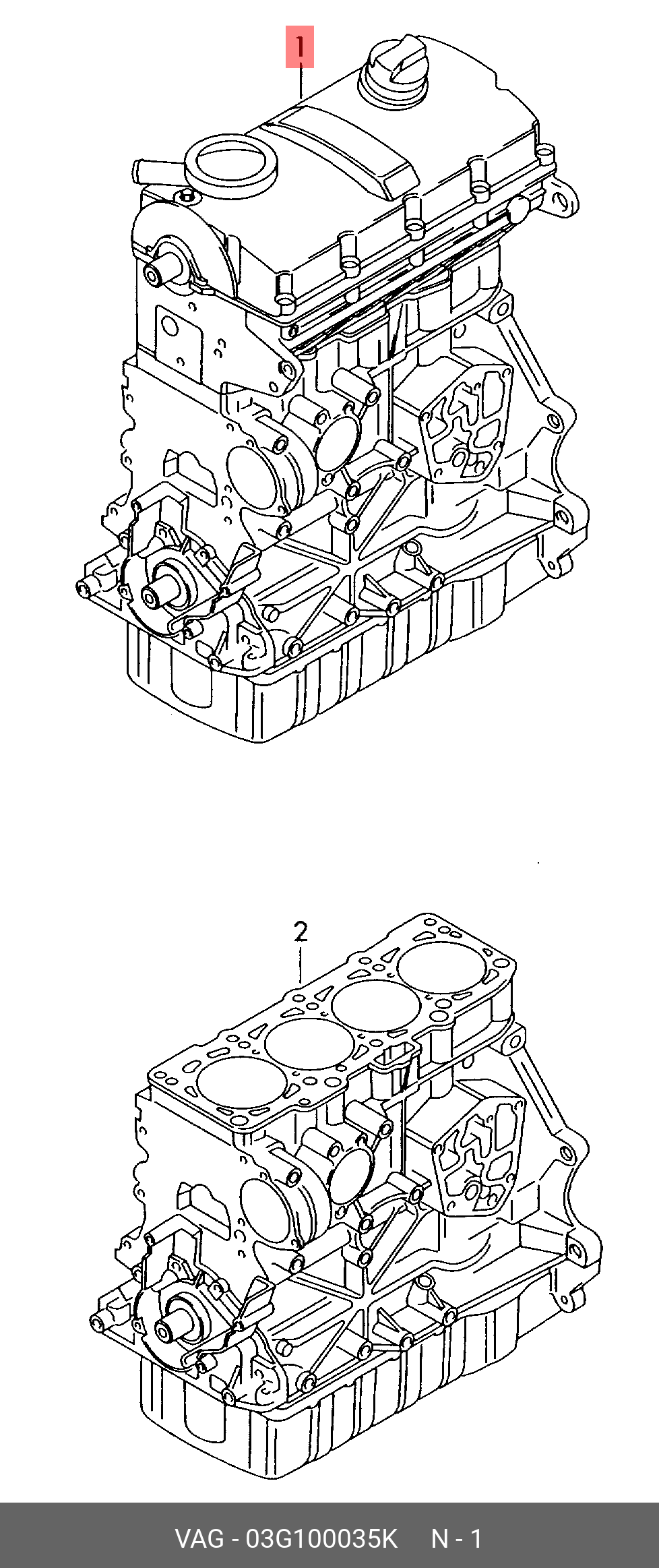 1

2

VAG - 03G100035K N - 1