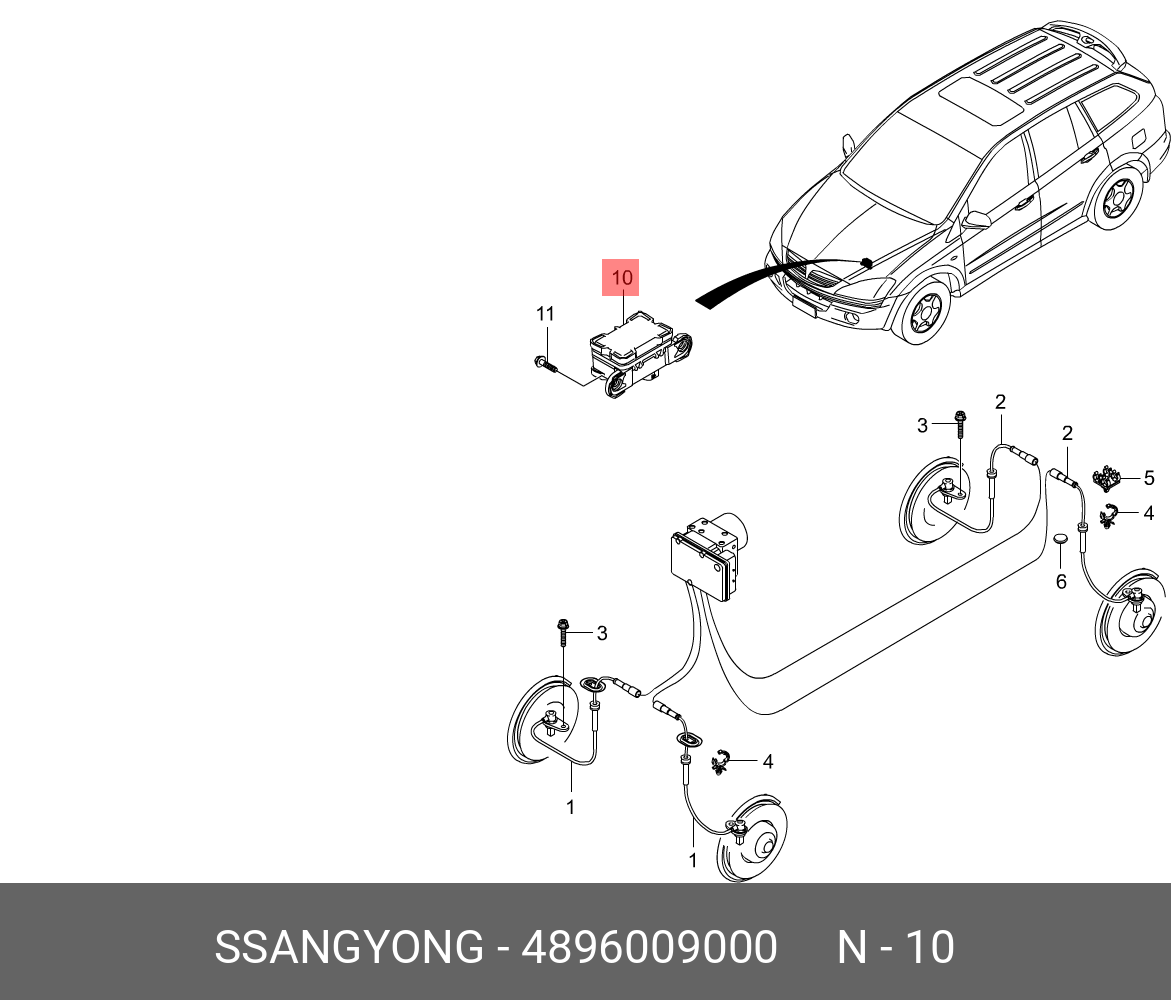 10
11
3
2
2
5
4
6
3
4
1
1

SSANGYONG - 4896009000 N - 10