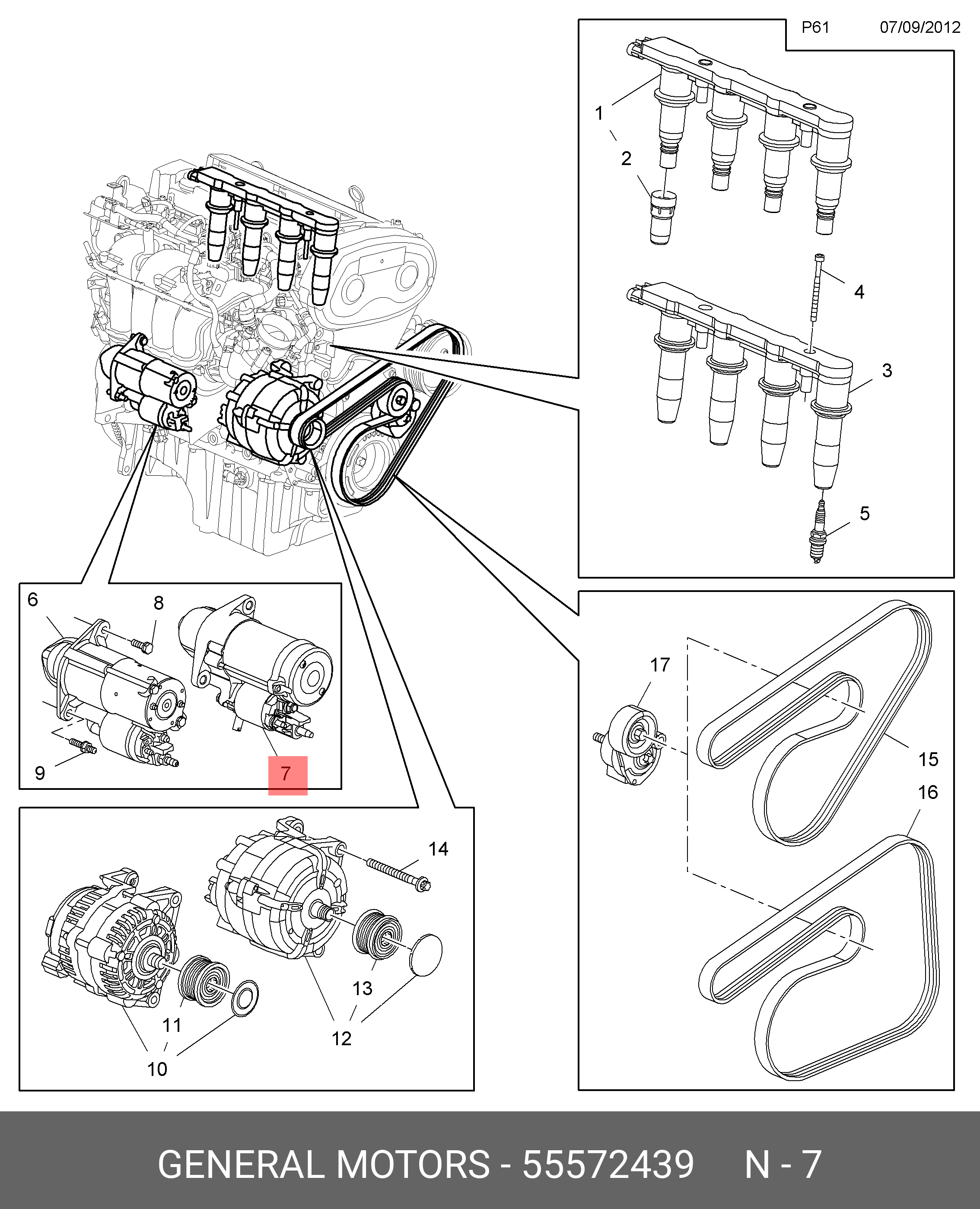 P61 07/09/2012

1
2
4
3
5

6
8
9
7

17
15
16

14
13
11
12
10

GENERAL MOTORS - 55572439 N - 7