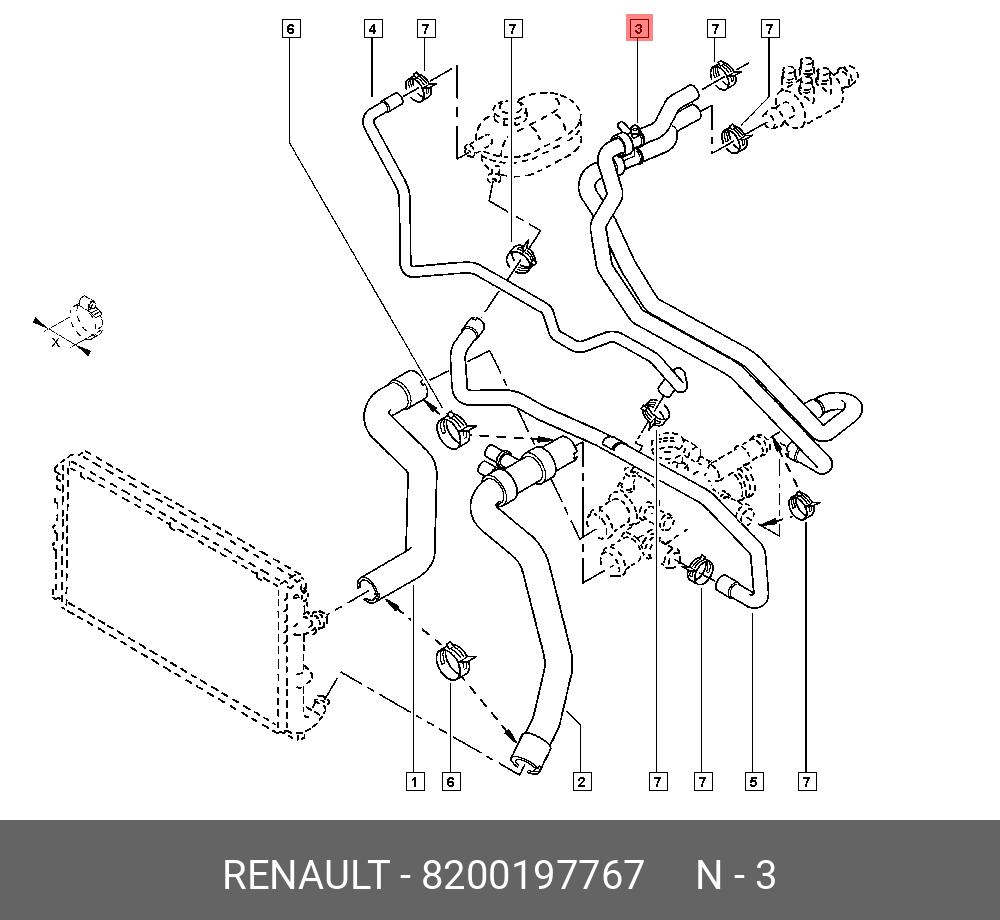 6
4
7
7
3
7
7
X
1
6
2
7
7
5
7

RENAULT - 8200197767 N - 3