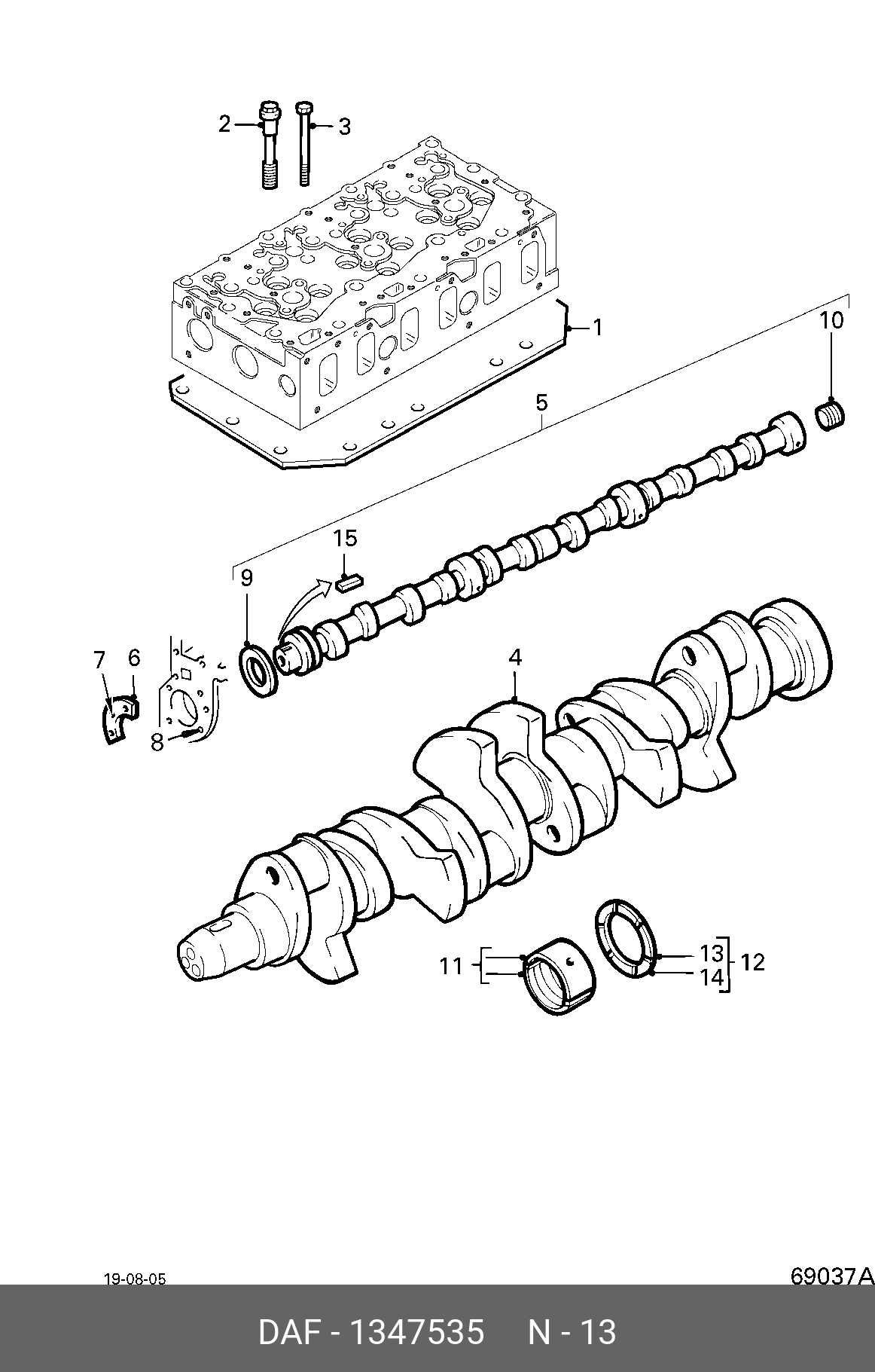 2
3
1
10
5
15
9
7
6
8
4
11
13
14
12

19-08-05
69037A

DAF - 1347535 N - 13