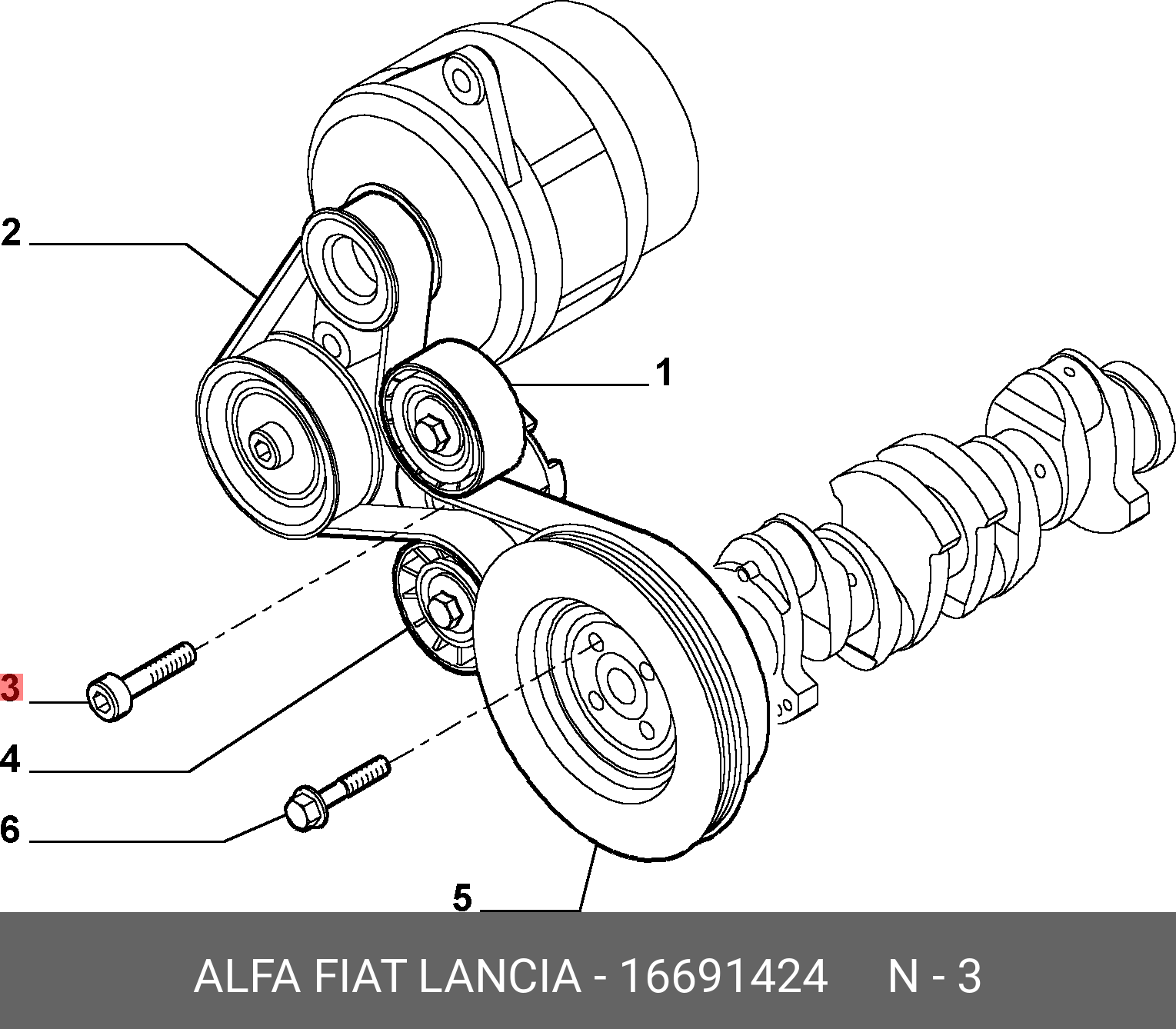 2

1

3

4

6

5

ALFA FIAT LANCIA - 16691424 N - 3