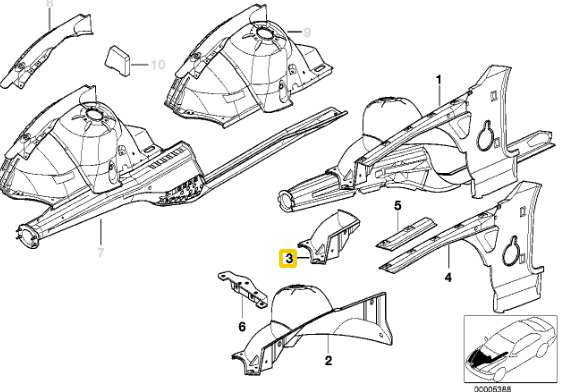 8
9
10
1
7
5
3
4
6
2
00005388