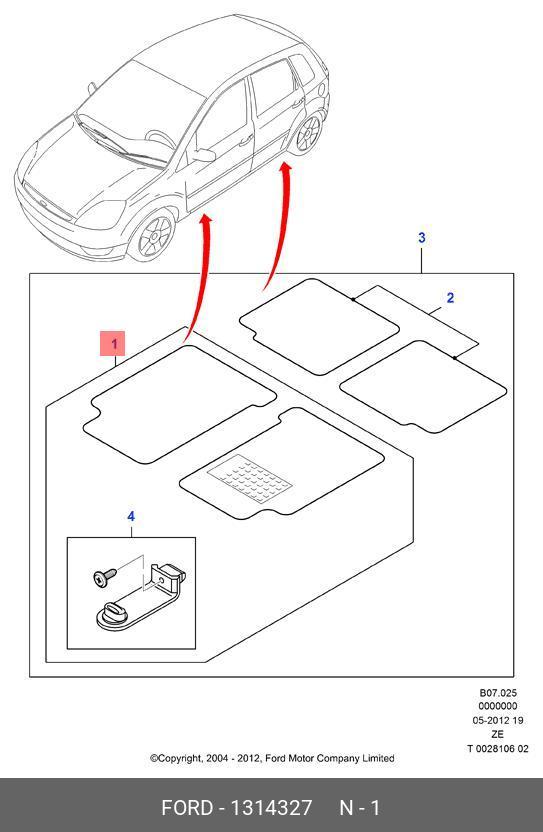 3

2

1

4

B07.025
0000000
05-2012 19
ZE
T 0028106 02

©Copyright, 2004 - 2012, Ford Motor Company Limited

FORD - 1314327 N - 1