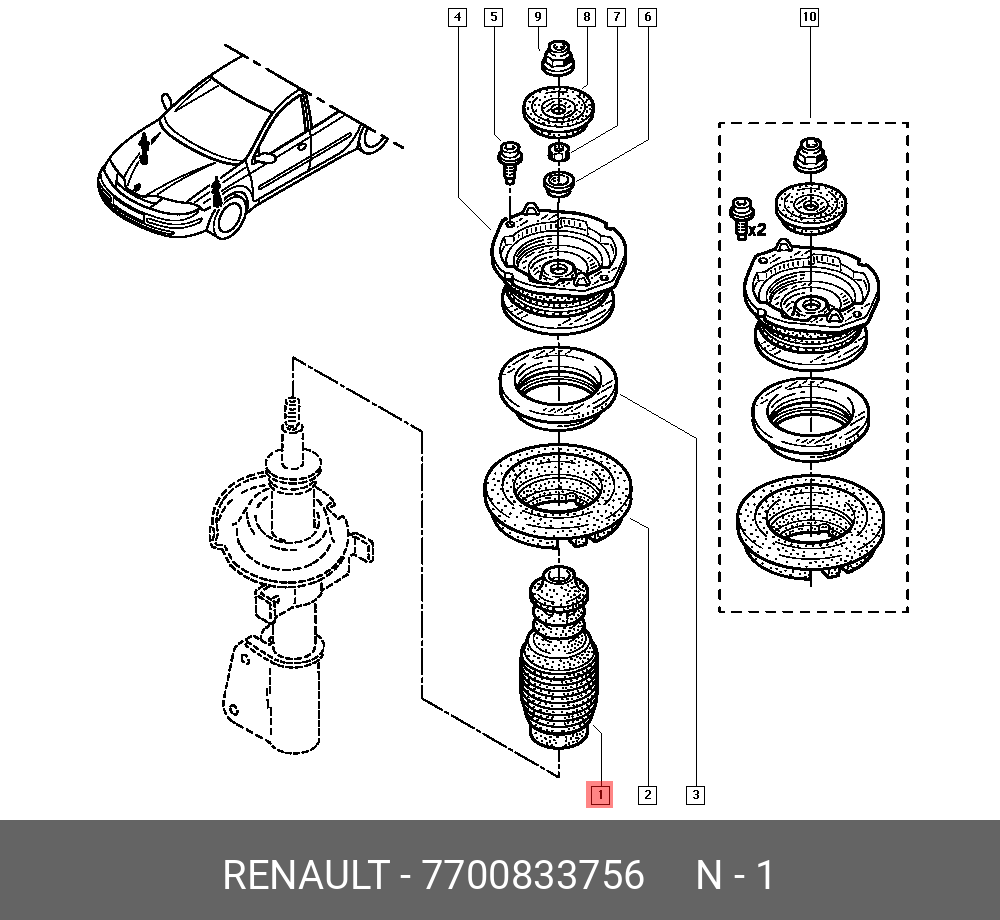 4 5 9 8 7 6 10

x2

1 2 3

RENAULT - 7700833756 N - 1