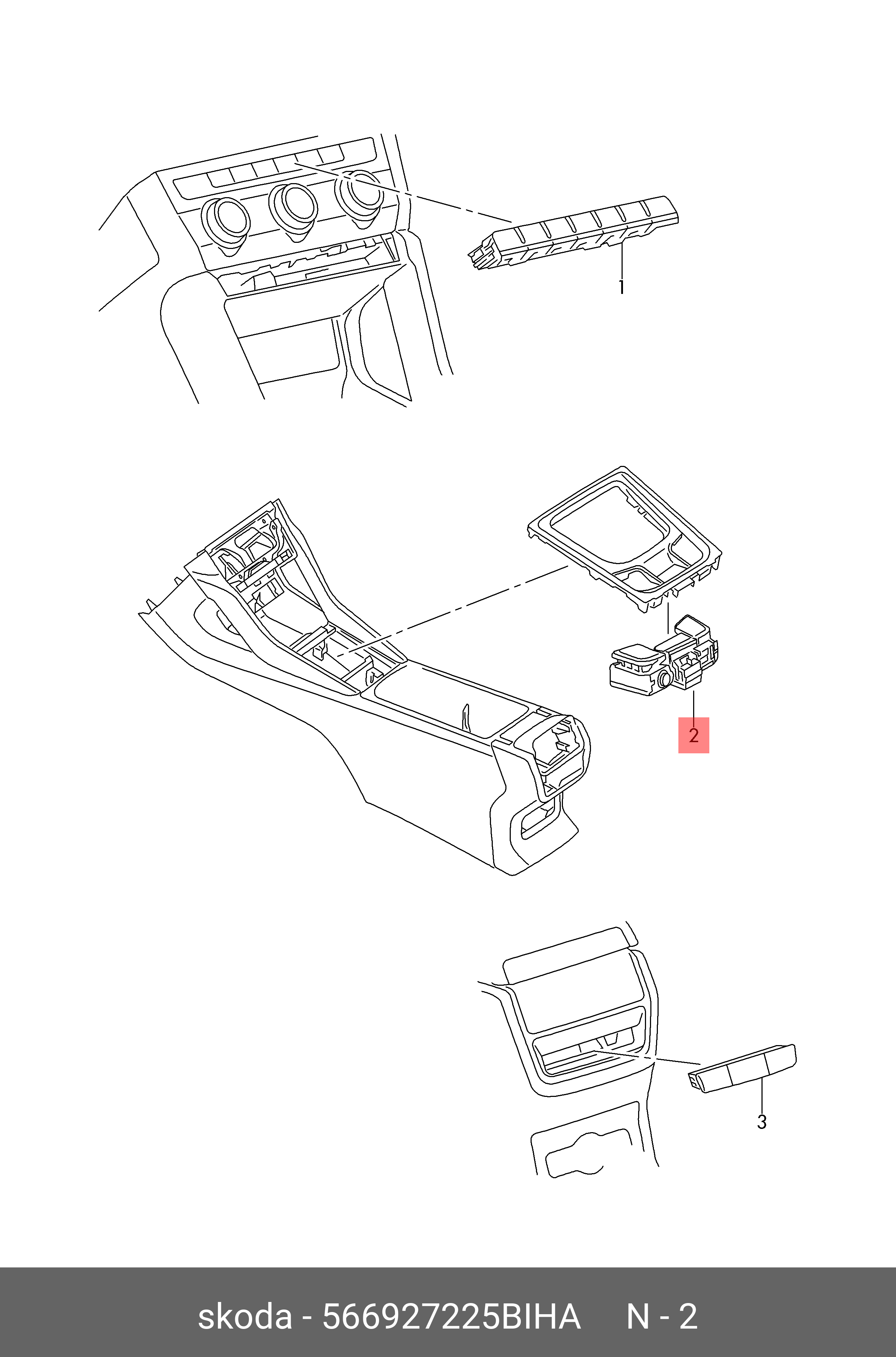 1

2

3

skoda - 566927225BIHA N - 2