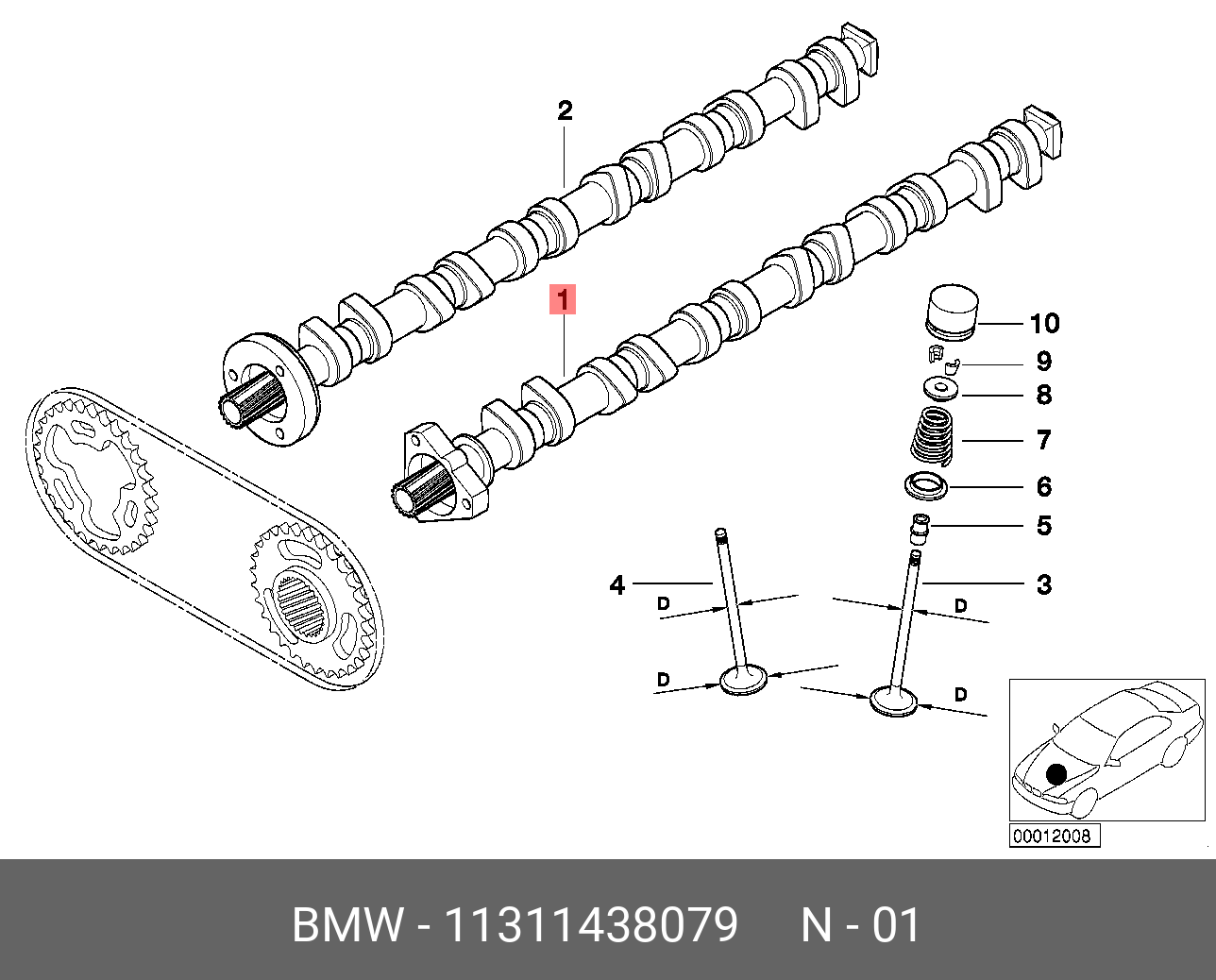 2

1

10

9

8

7

6

5

4

3

D

D

D

D

00012008

BMW - 11311438079 N - 01