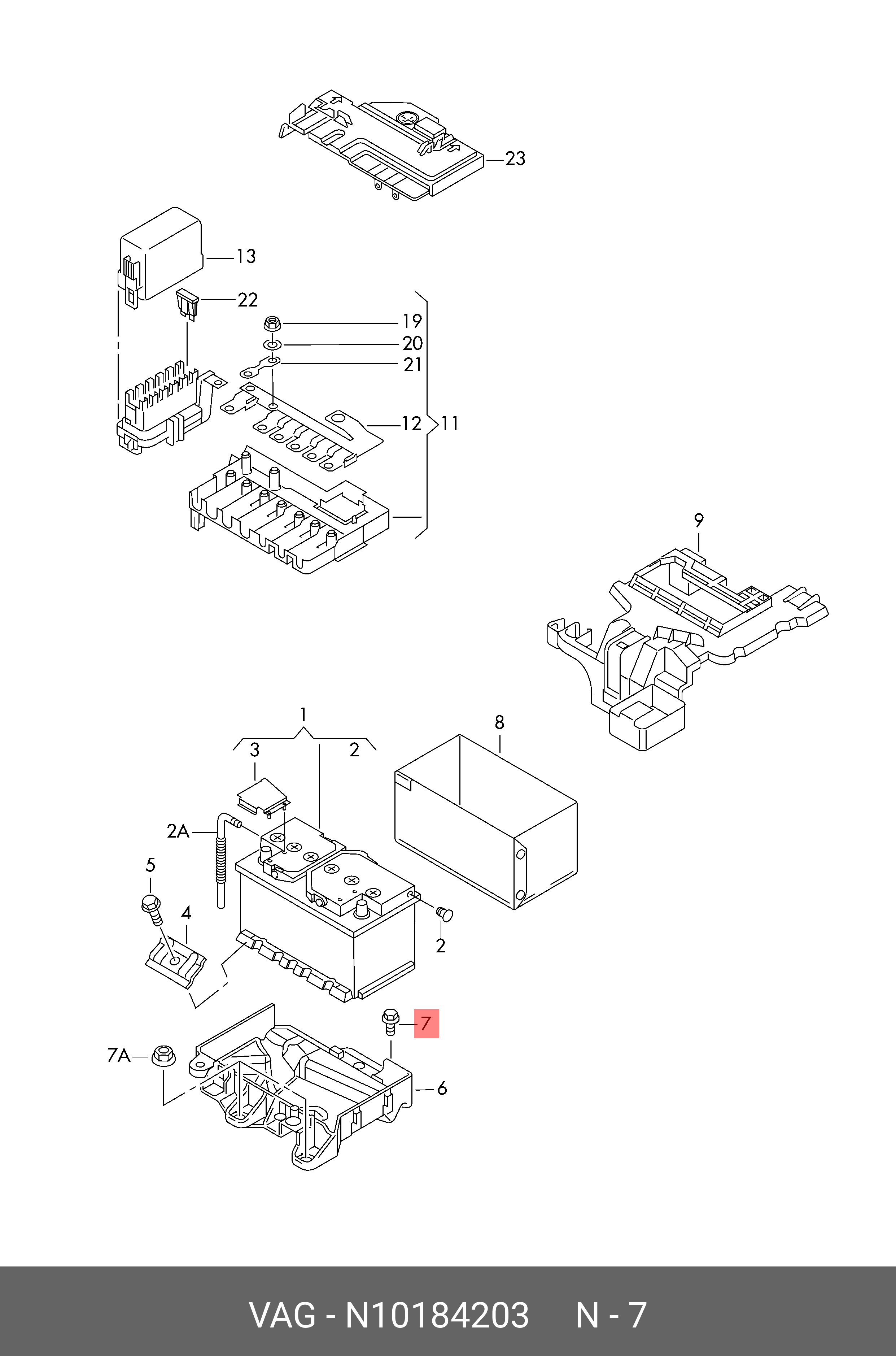 23

13

22

19

20

21

12

11

9

1

3

2

8

2A

5

4

2

7

7A

6

VAG - N10184203     N - 7