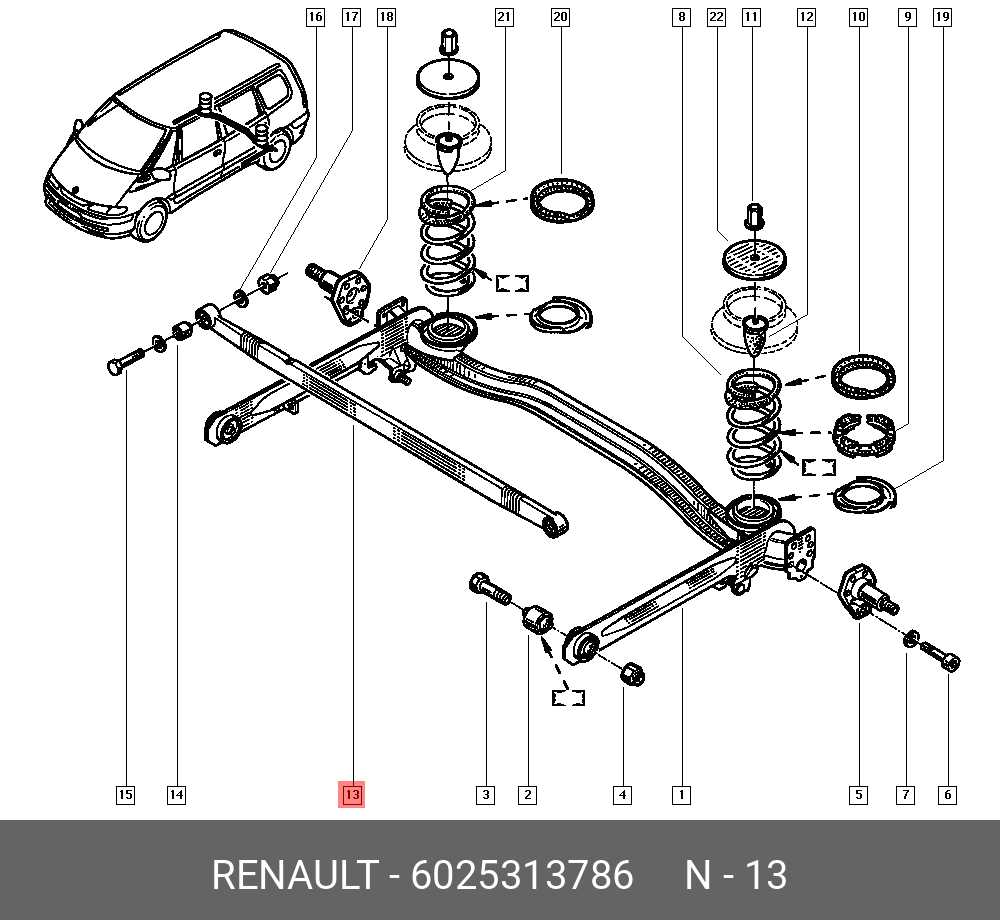 16 17 18 21 20 8 22 11 12 10 9 19

15 14 13 3 2 4 1 5 7 6

RENAULT - 6025313786 N - 13