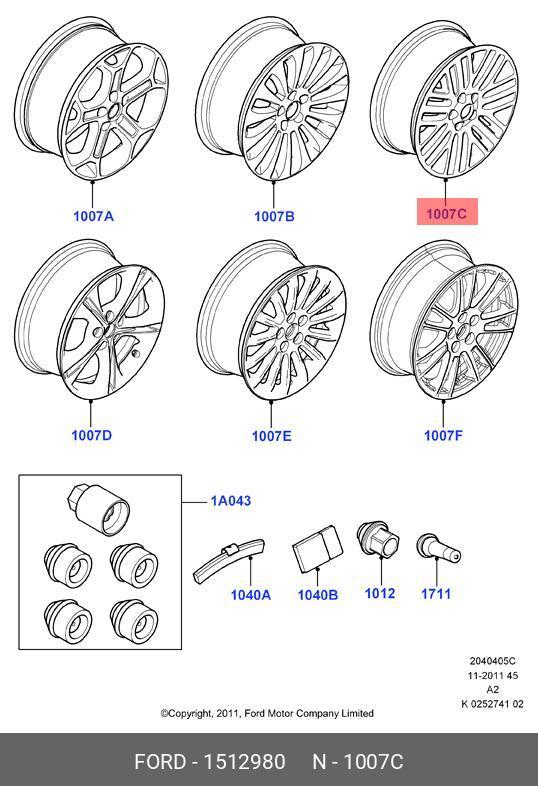 1007A

1007B

1007C

1007D

1007E

1007F

1A043

1040A

1040B

1012

1711

2040405C
11-2011 45
A2
K 0252741 02

©Copyright, 2011, Ford Motor Company Limited

FORD - 1512980 N - 1007C