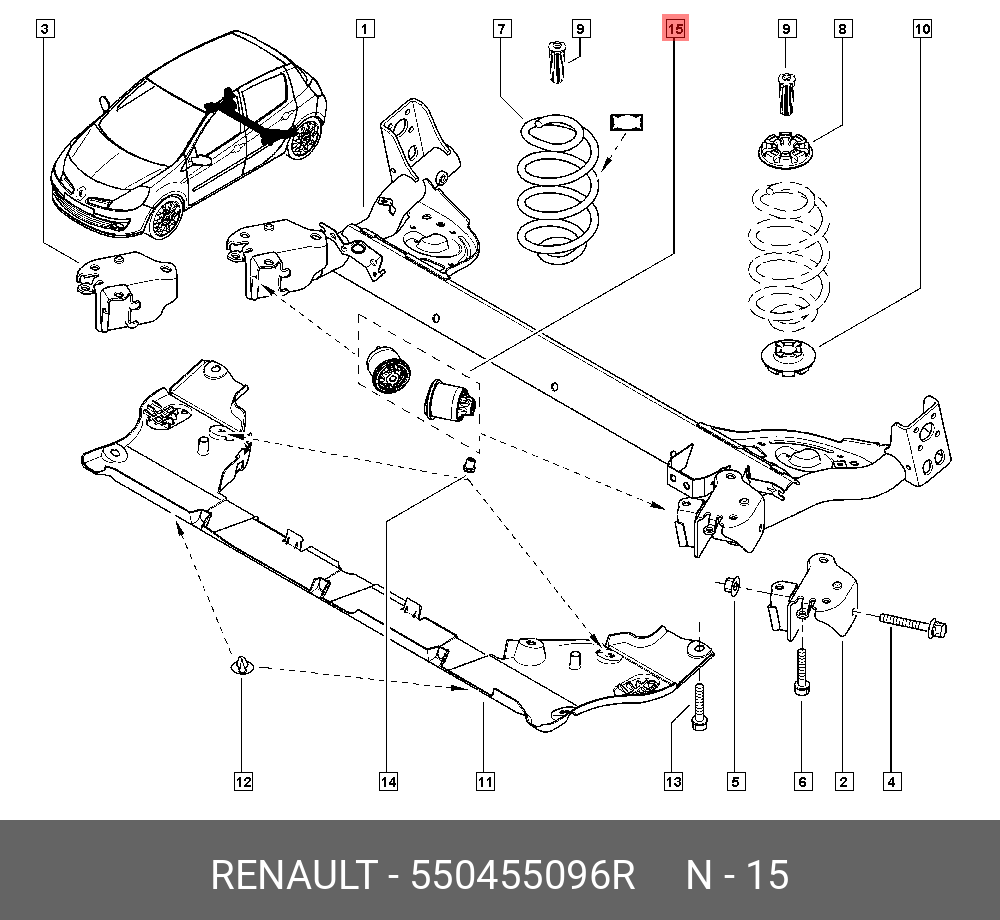 3
1
7
9
15
9
8
10
12
14
11
13
5
6
2
4

RENAULT - 550455096R N - 15