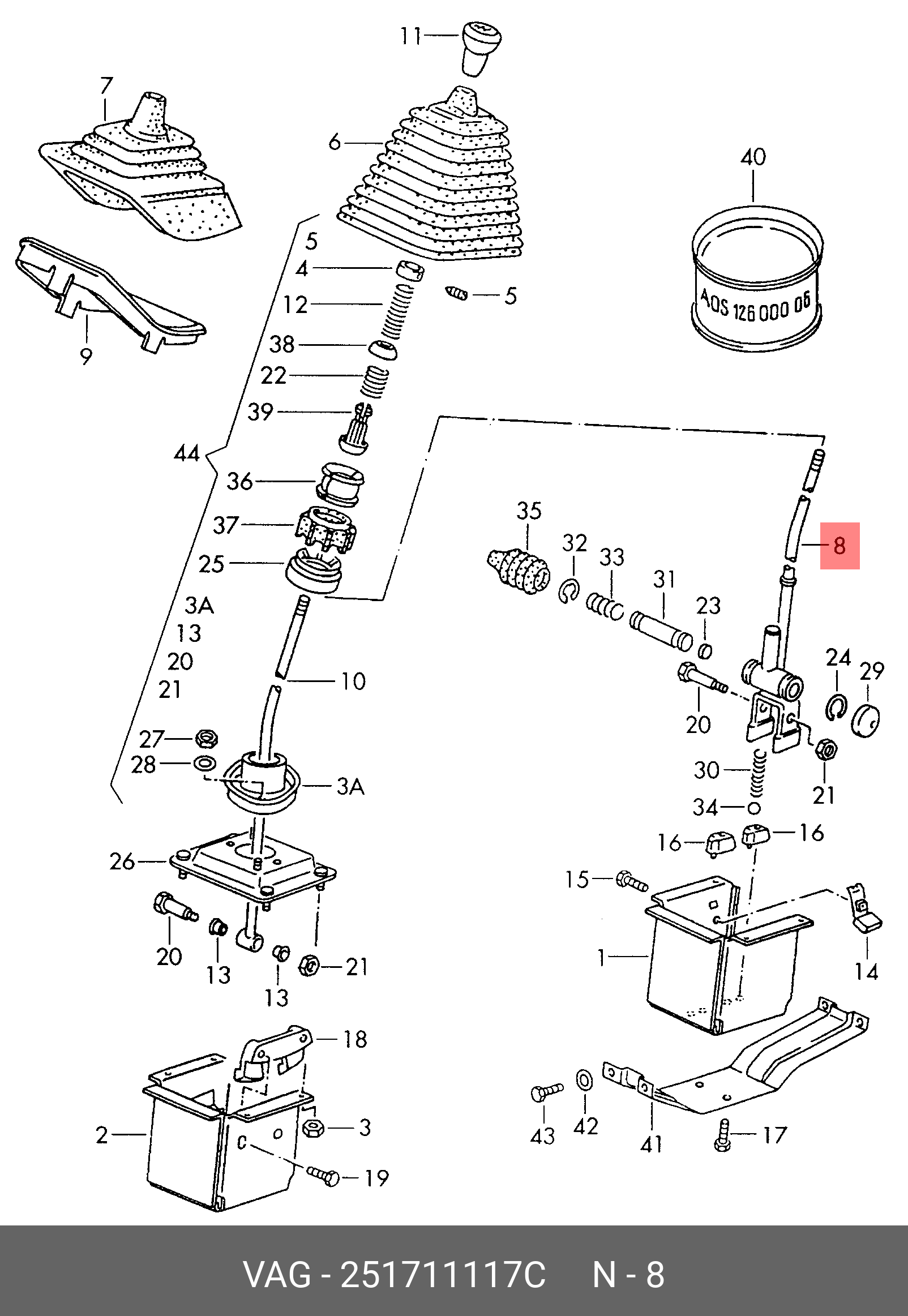 11
7
6
40
AOS 126 000 06
5
4
5
12
9
38
22
39
44
36
37
25
35
32
33
31
23
8
3A
13
20
21
10
24
29
20
27
28
3A
30
21
34
16
16
26
15
20
13
13
21
1
14
18
2
3
19
43
42
41
17
VAG - 251711117C N - 8