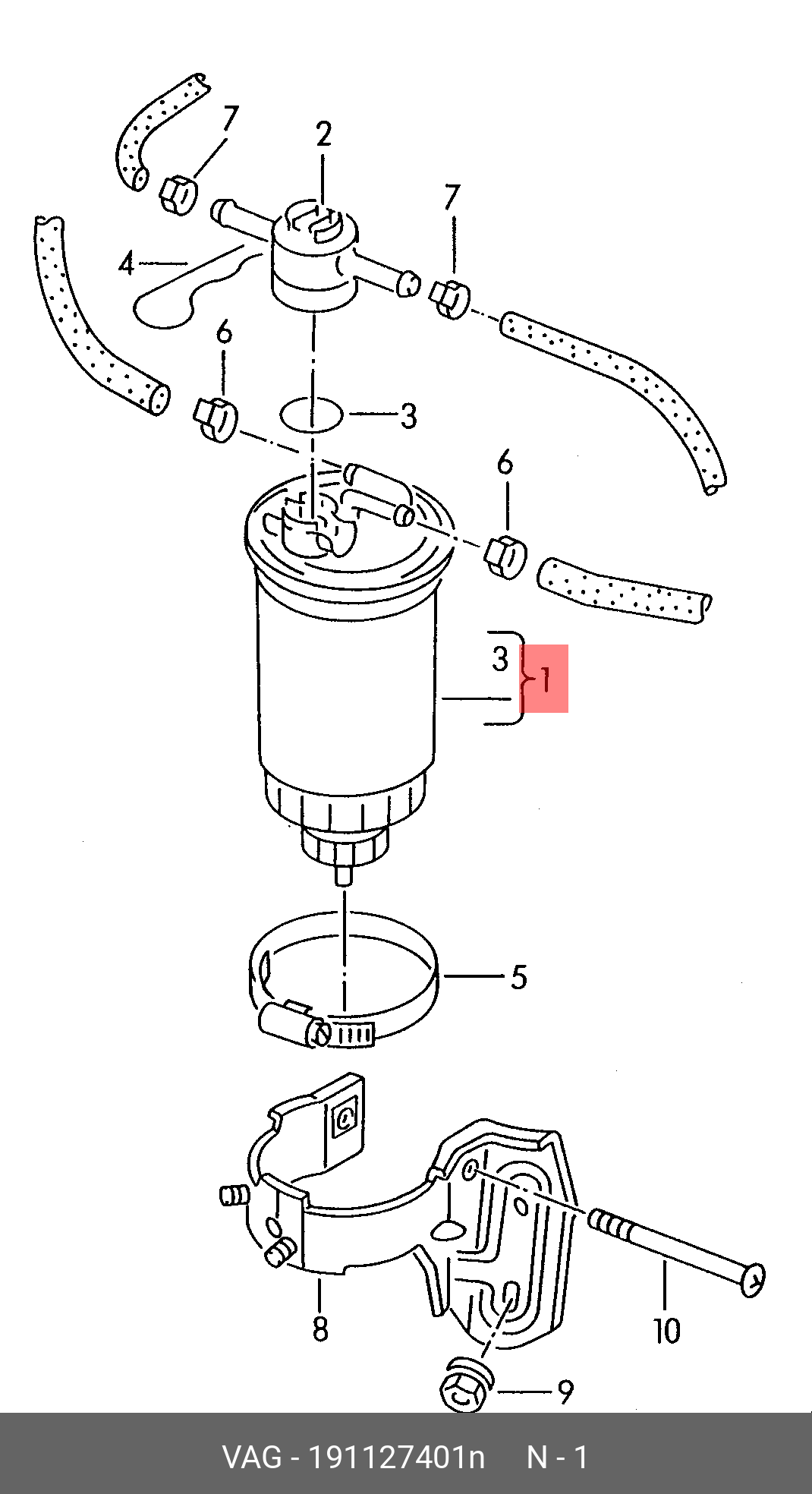 7
2
7
4
6
3
6
3
1
5
8
10
9
VAG - 191127401n N - 1