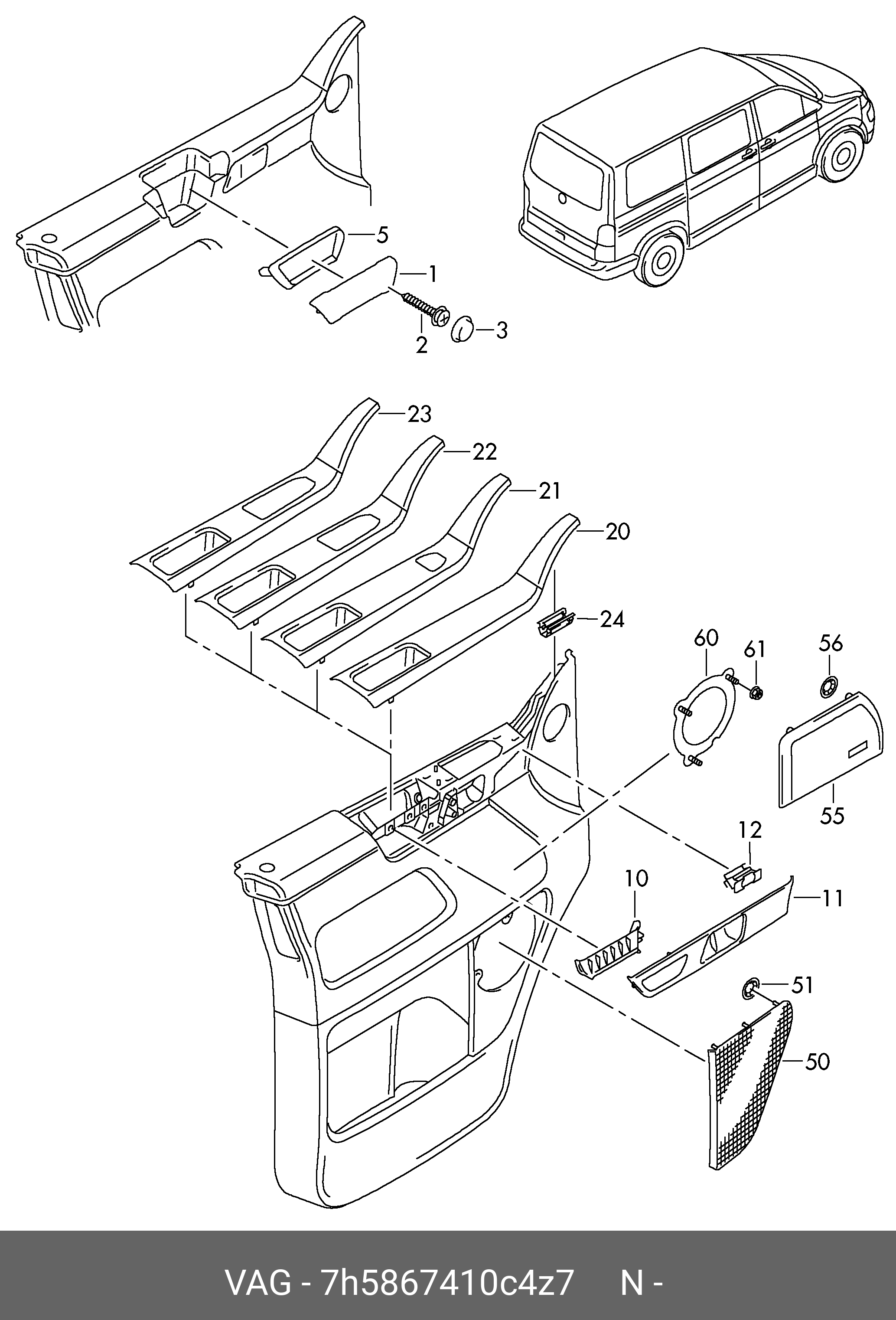 5
1
2
3
23
22
21
20
24
60
61
56
55
12
10
11
51
50
VAG - 7h5867410c4z7 N -