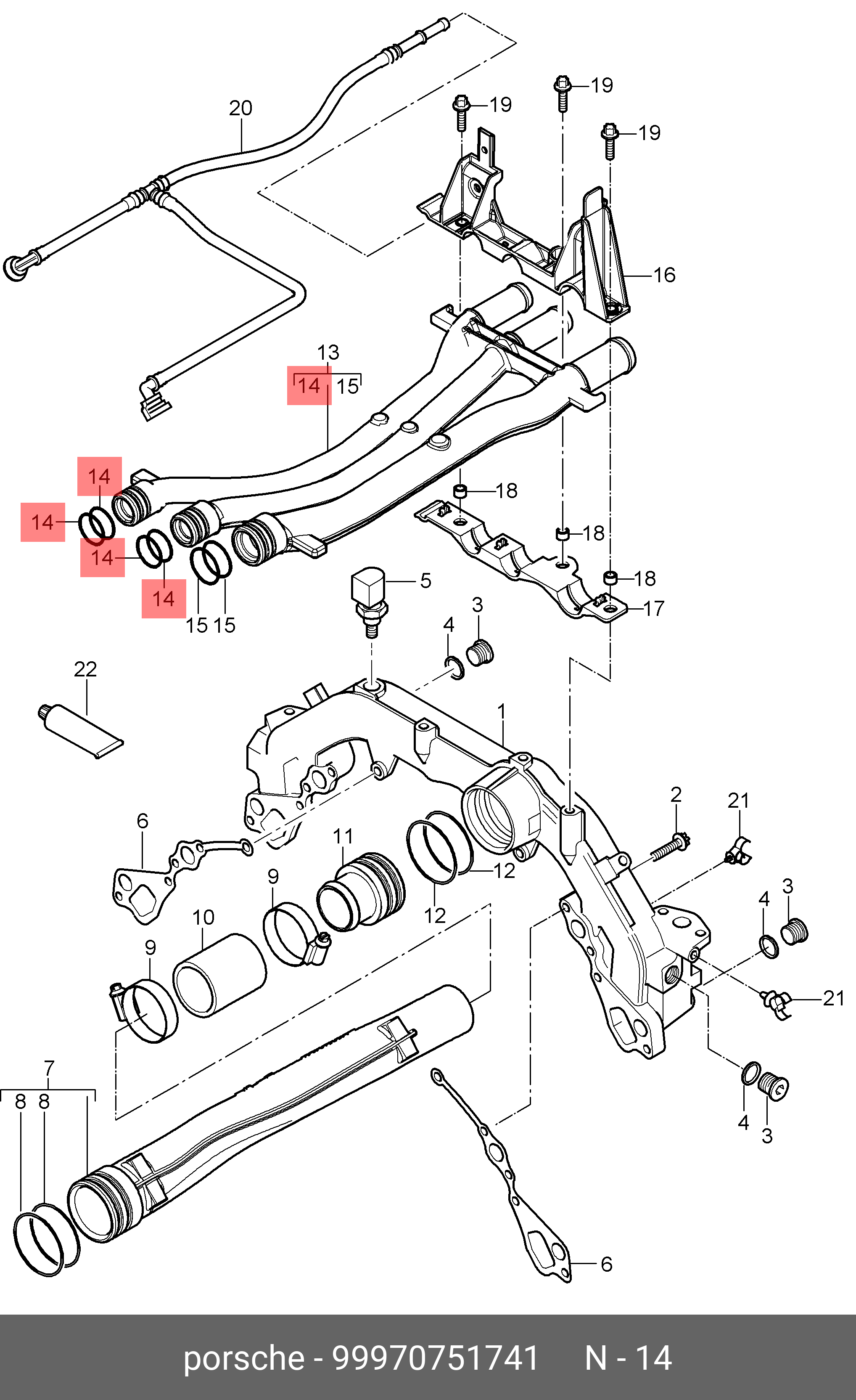 20
19
19
19
16
13
14 15
14
14
14
14
15 15
18
18
18
17
5
3
4
22
1
2
21
6
11
12
12
9
10
9
4
3
21
7
8 8
4
3
6

porsche - 99970751741 N - 14