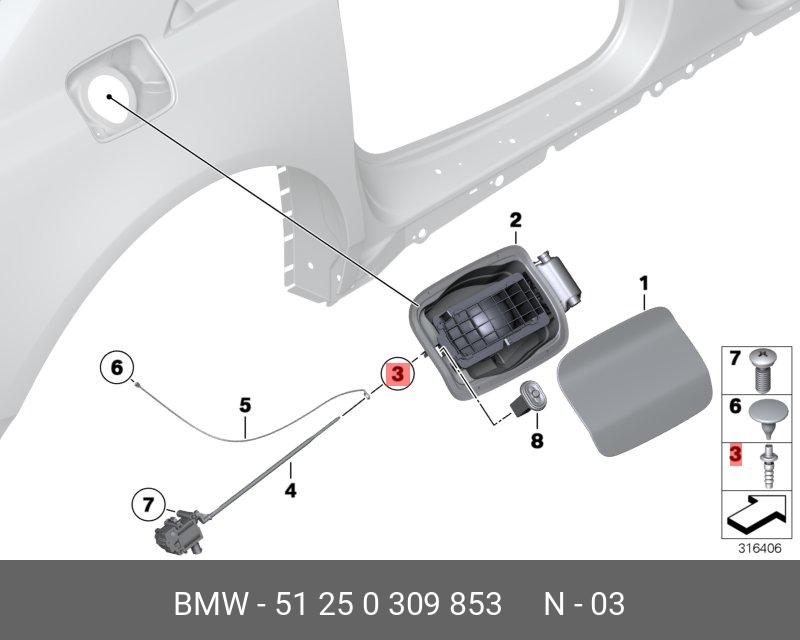 2
1
6
3
5
8
4
7
7
6
3
316406
BMW - 51 25 0 309 853 N - 03