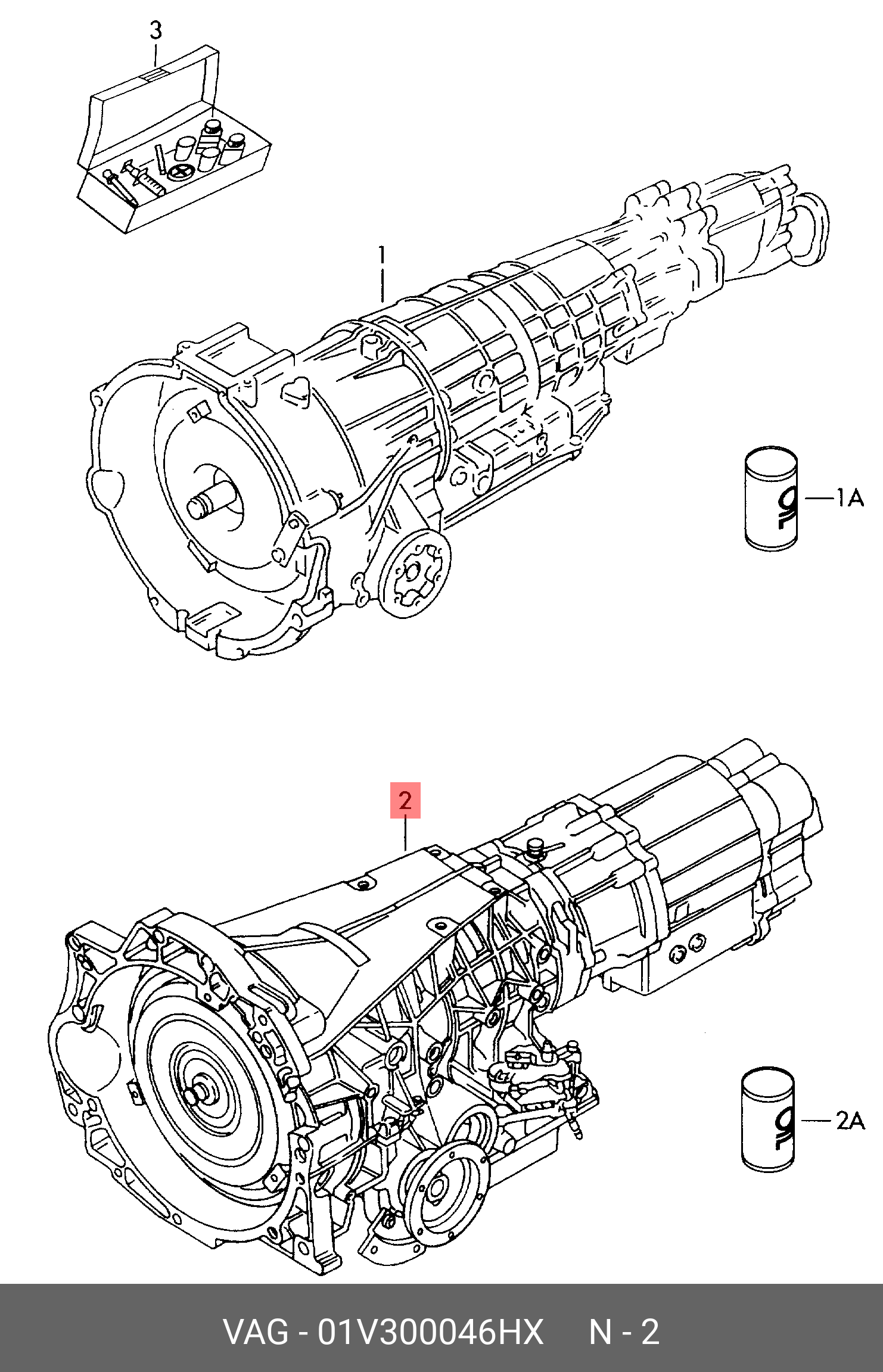 3

1

1A

2

2A

VAG - 01V300046HX N - 2