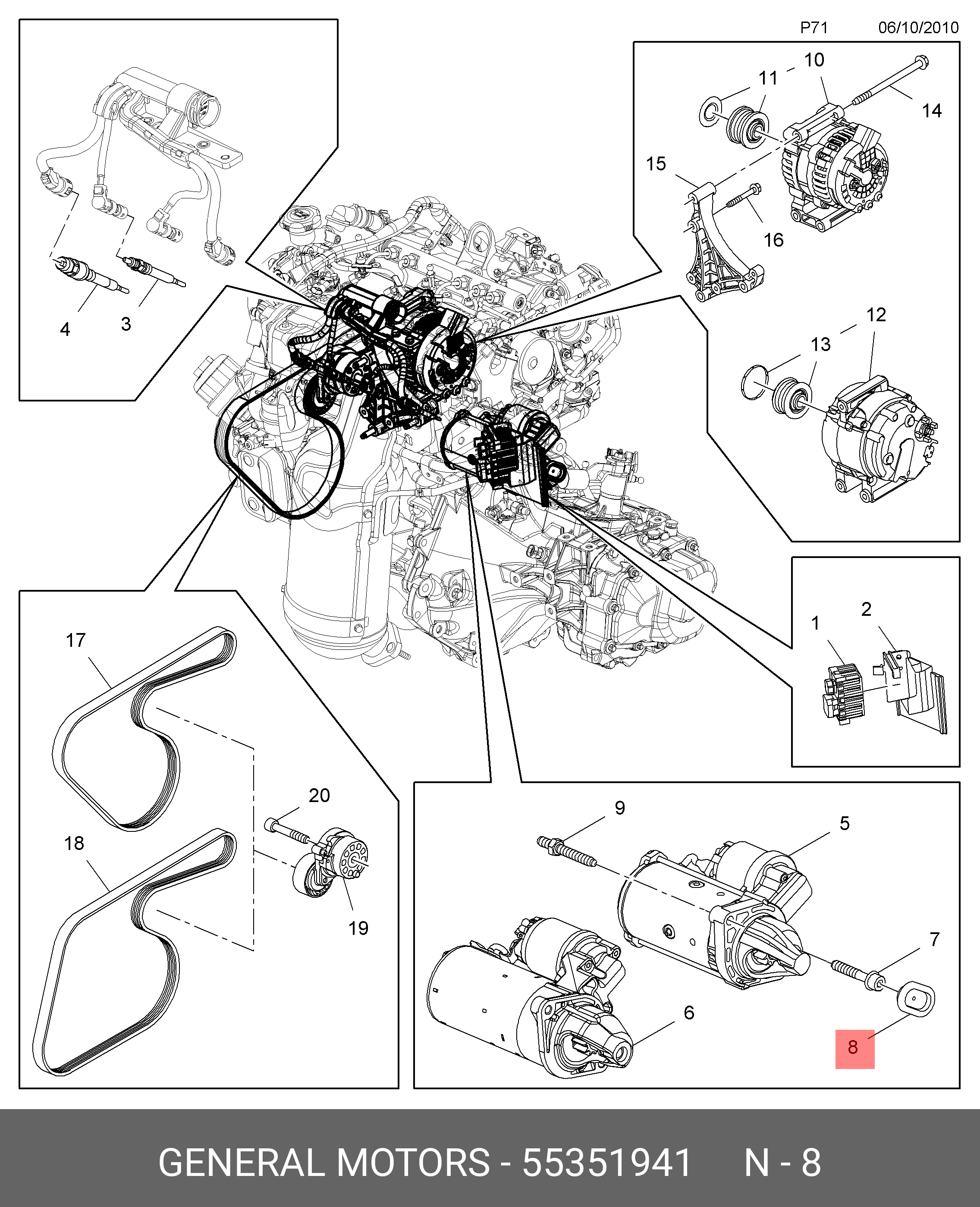 P71 06/10/2010

4
3

10
11
14
15
16

12
13

1
2

17
18
20
19

9
5
7
6
8

GENERAL MOTORS - 55351941 N - 8