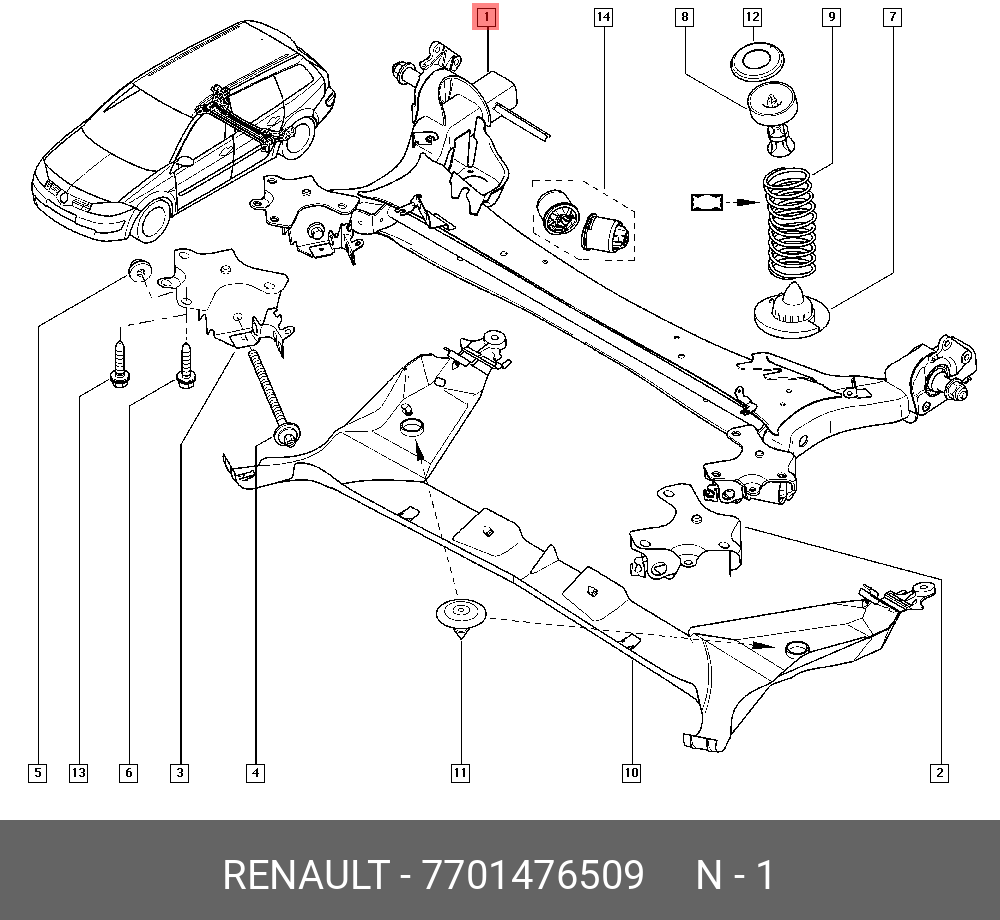 1
14
8
12
9
7
5
13
6
3
4
11
10
2
RENAULT - 7701476509 N - 1