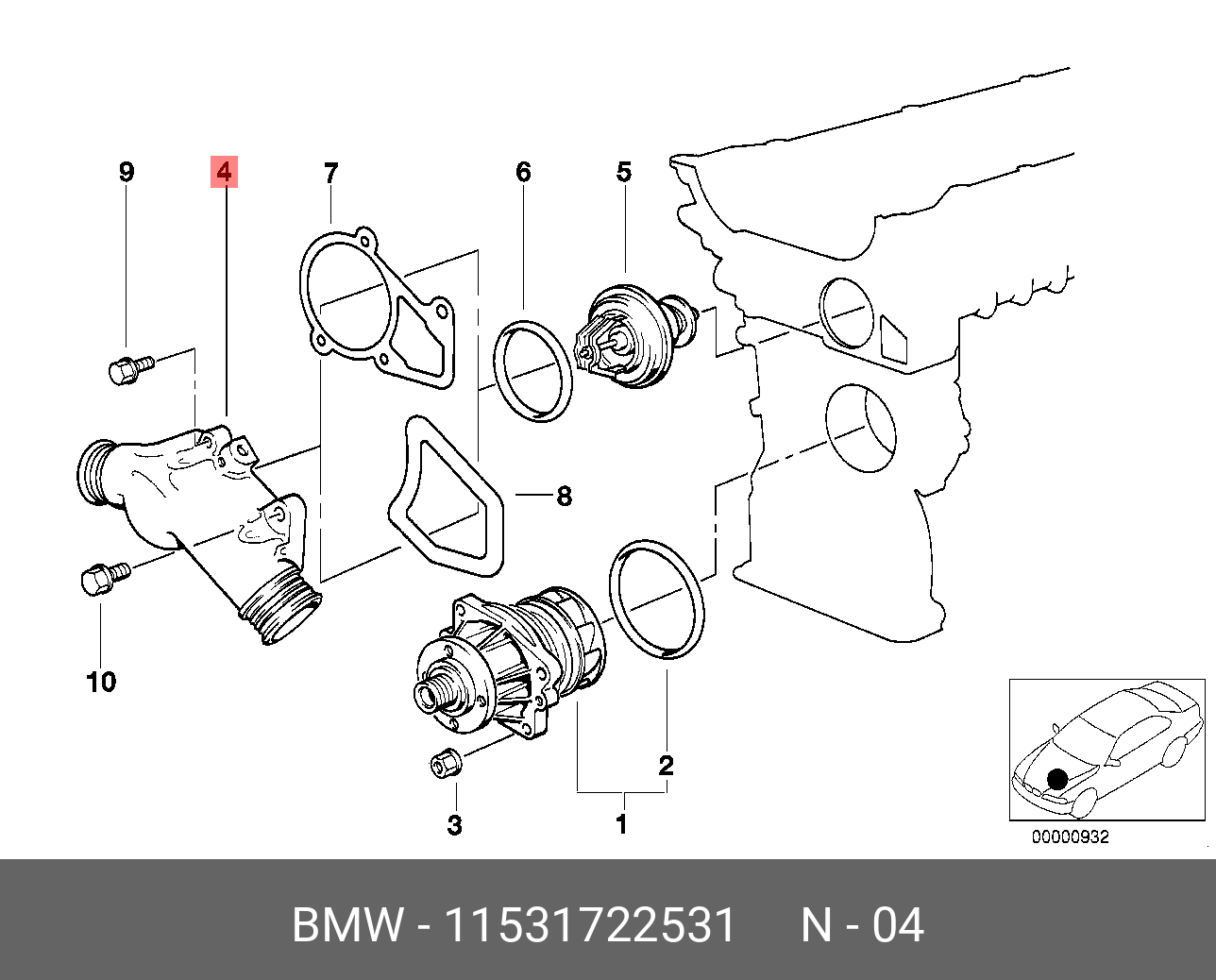 9
4
7
6
5
8
10
3
2
1
00000932

BMW - 11531722531 N - 04