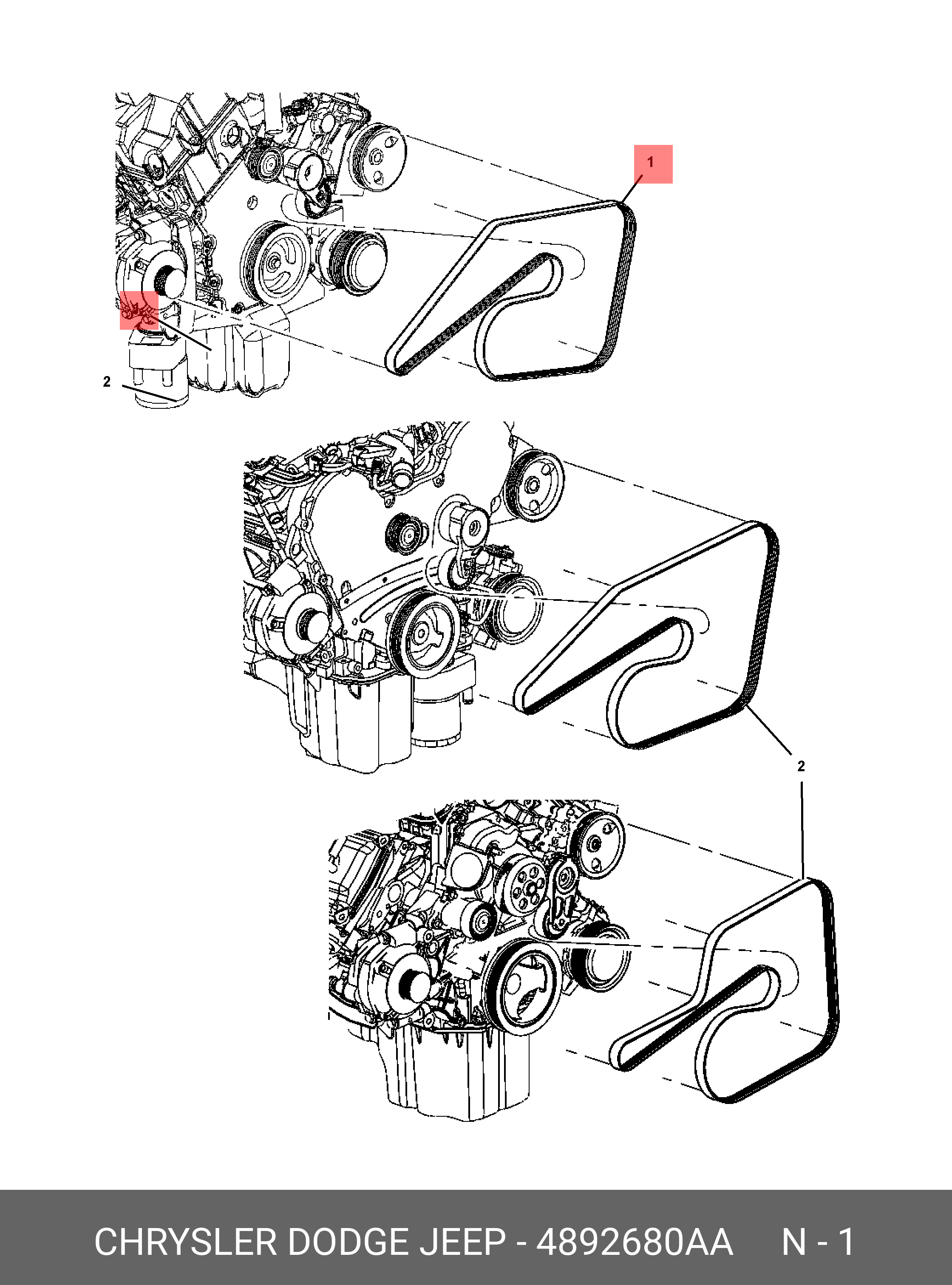 1

2

2

CHRYSLER DODGE JEEP - 4892680AA N - 1