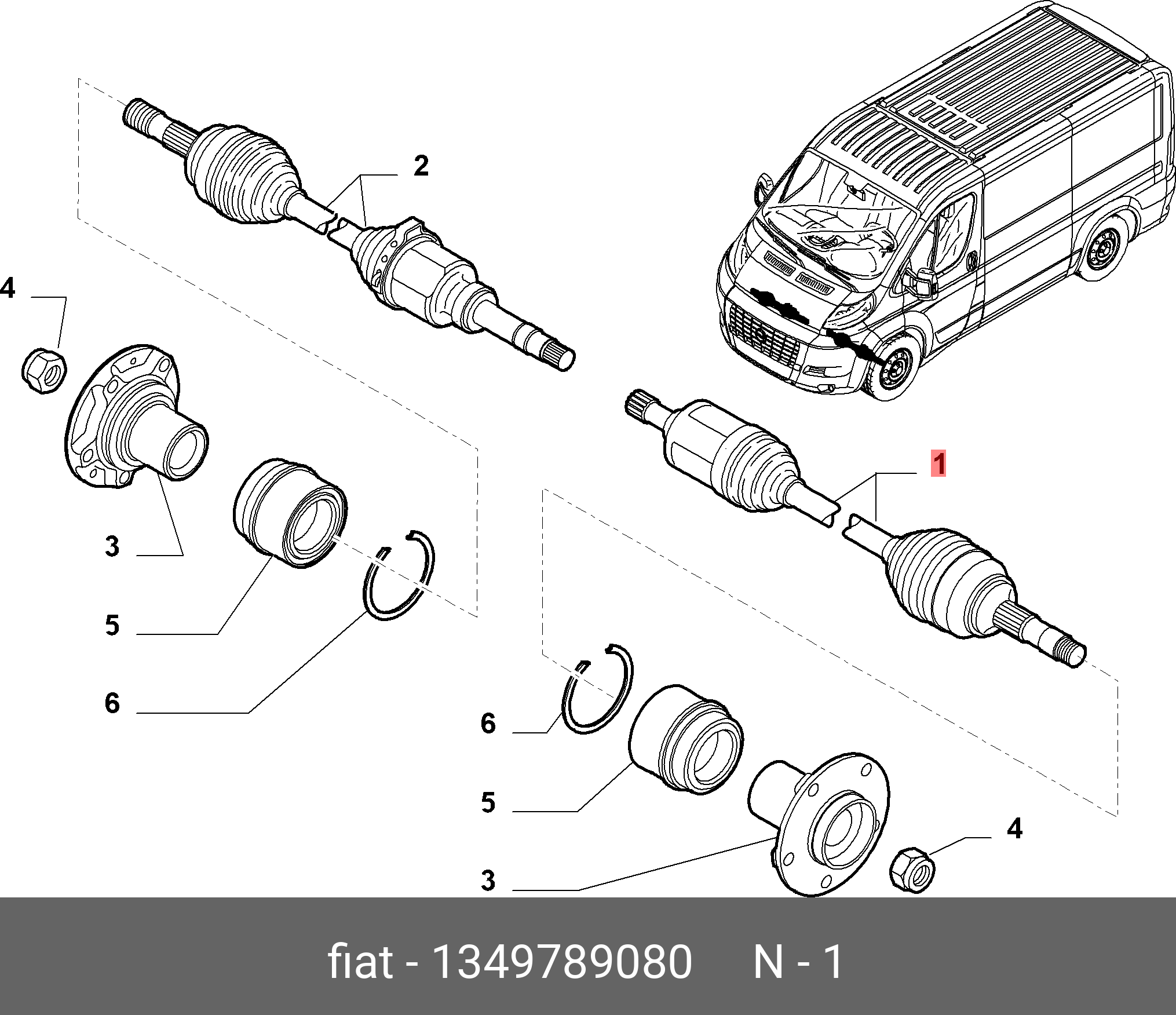 2

4

1

3

5

6

6

5

4

3

fiat - 1349789080 N - 1