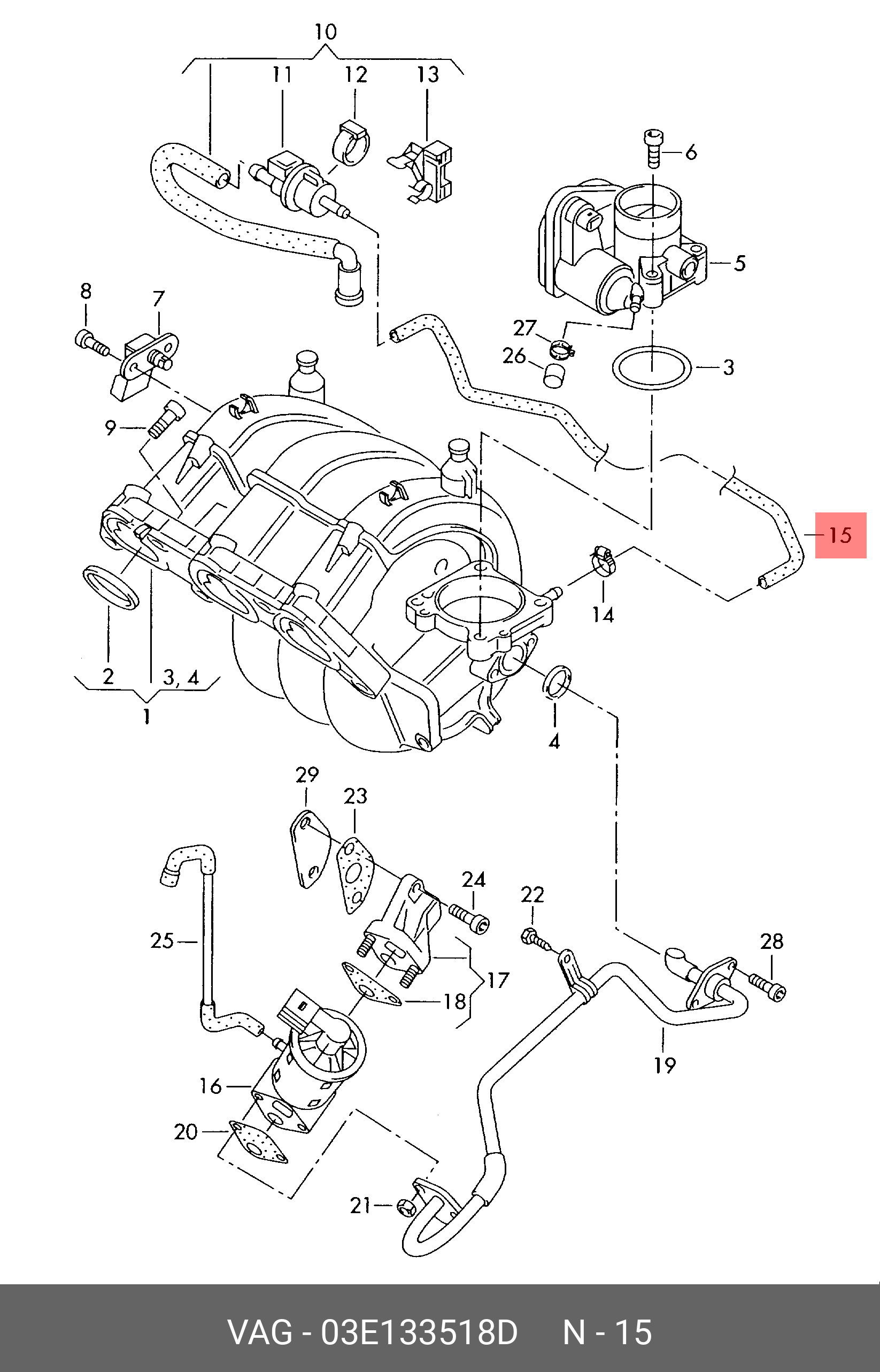 10
11
12
13
6
5
8
7
27
26
3
9
15
14
2
3, 4
1
4
29
23
24
22
28
25
17
18
19
16
20
21

VAG - 03E133518D N - 15