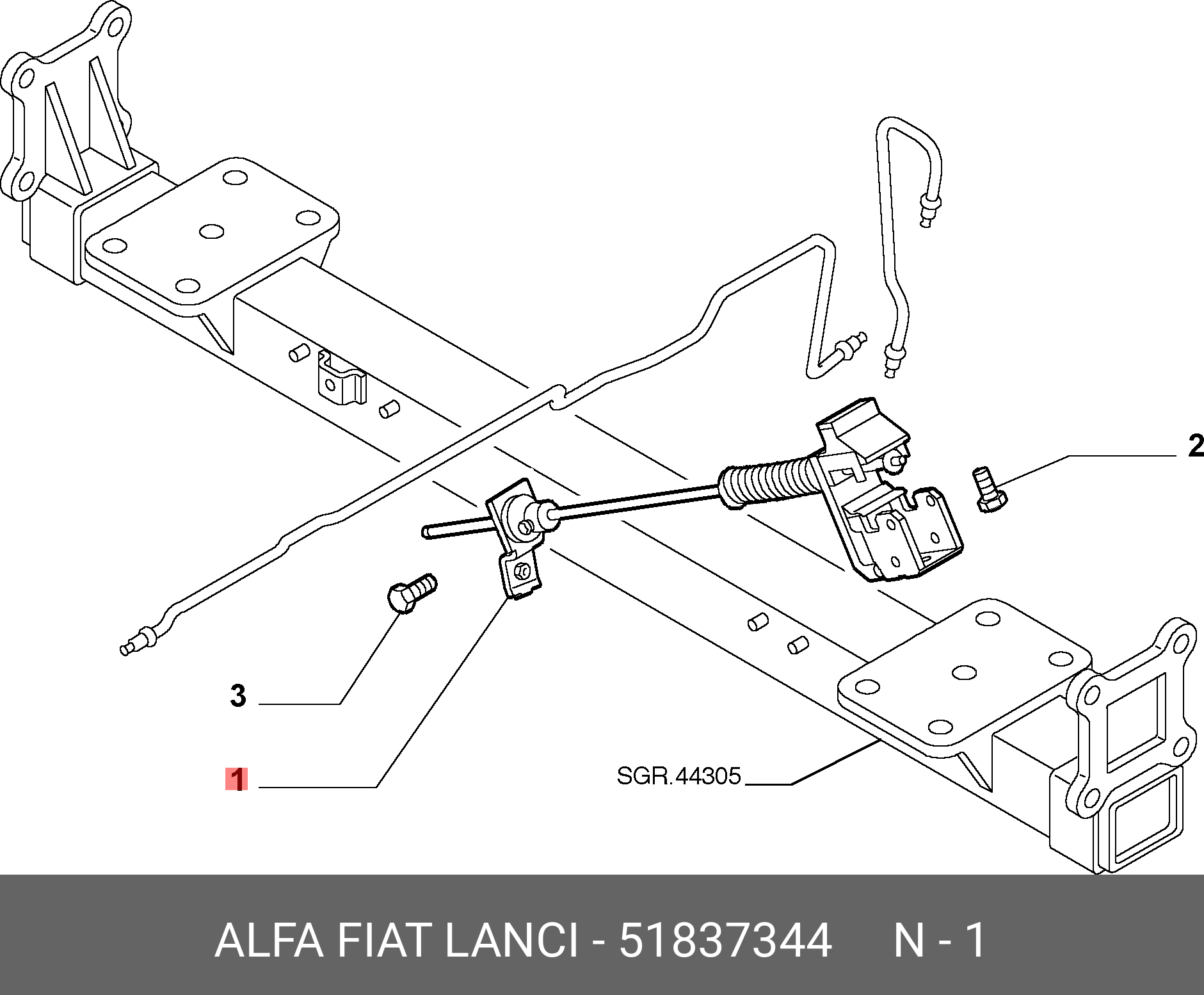 2

3

1

SGR.44305

ALFA FIAT LANCI - 51837344 N - 1