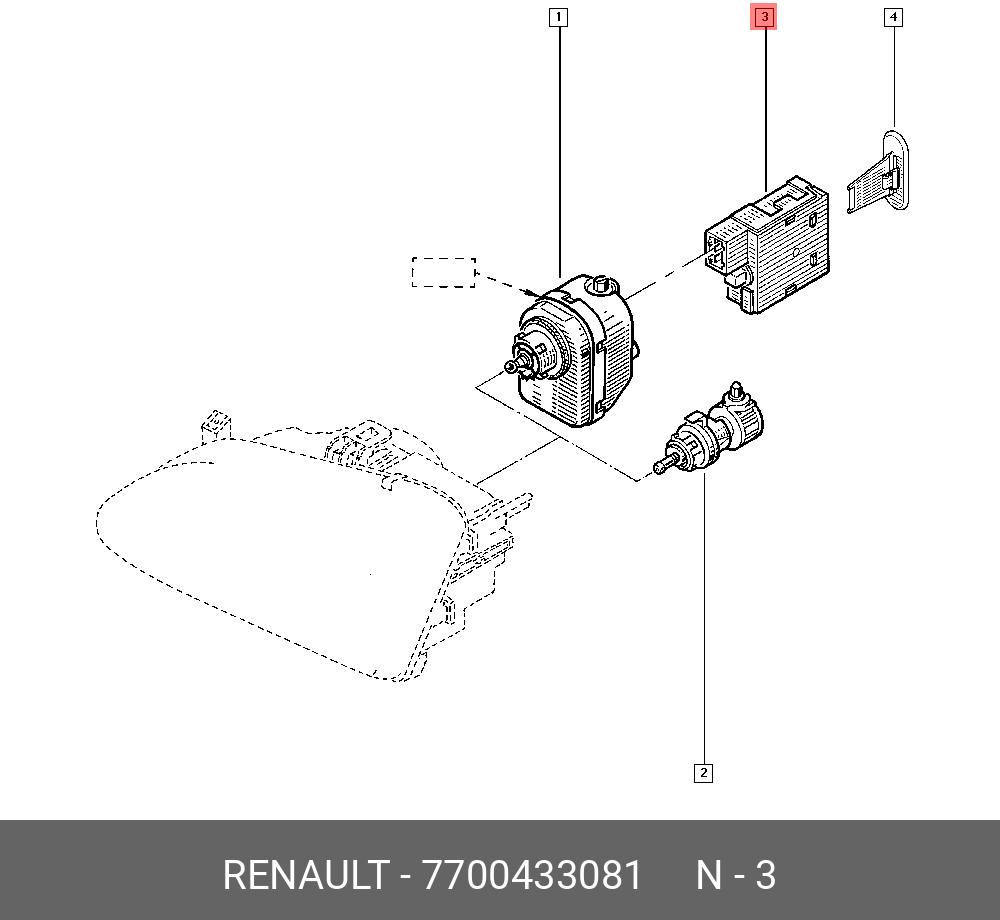 1
3
4
2

RENAULT - 7700433081 N - 3