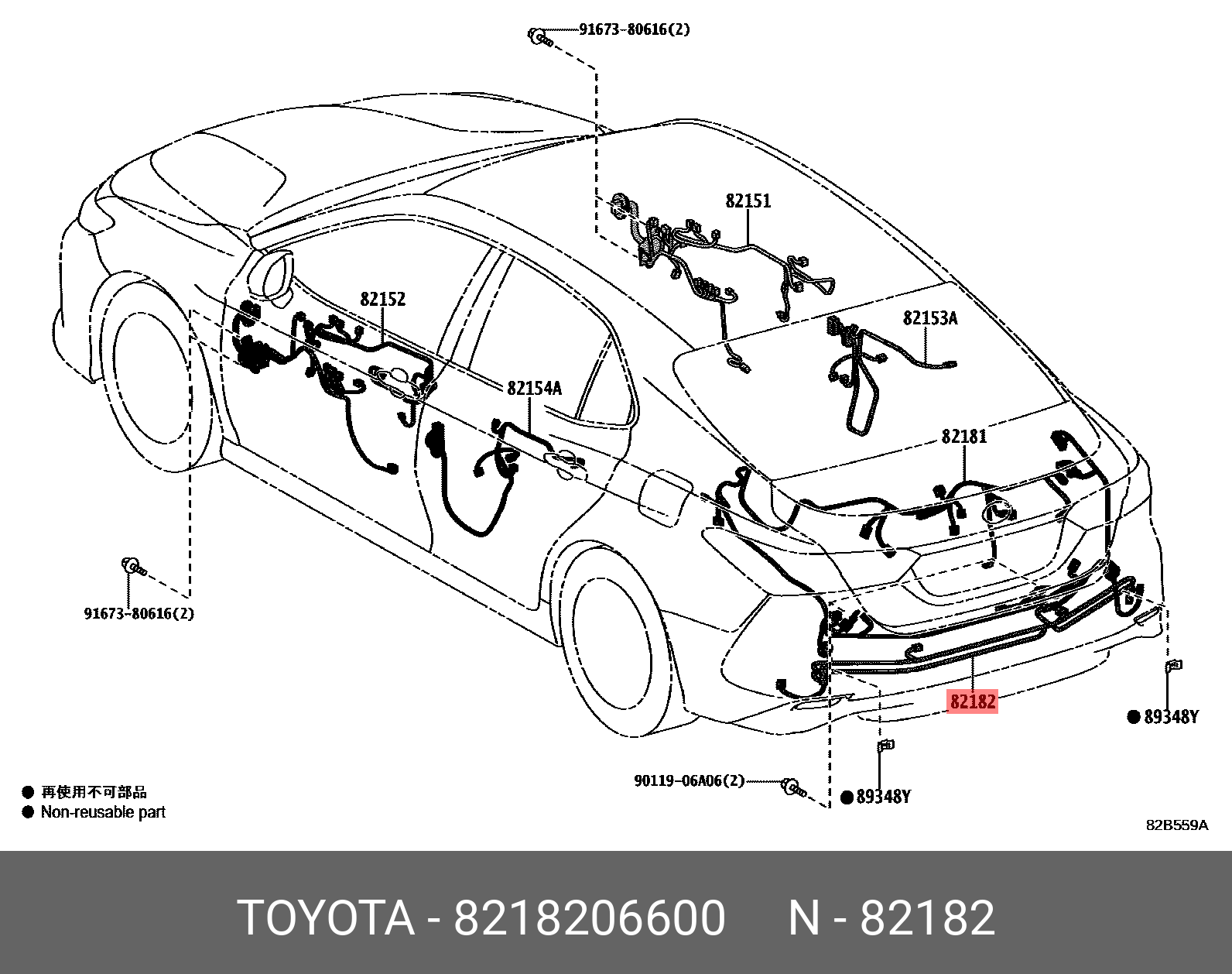 91673-80616(2)

82151

82152

82153A

82154A

82181

91673-80616(2)

82182

● 89348Y

90119-06A06(2)

● 89348Y

● 再使用不可部品
● Non-reusable part

82B559A

TOYOTA - 8218206600 N - 82182