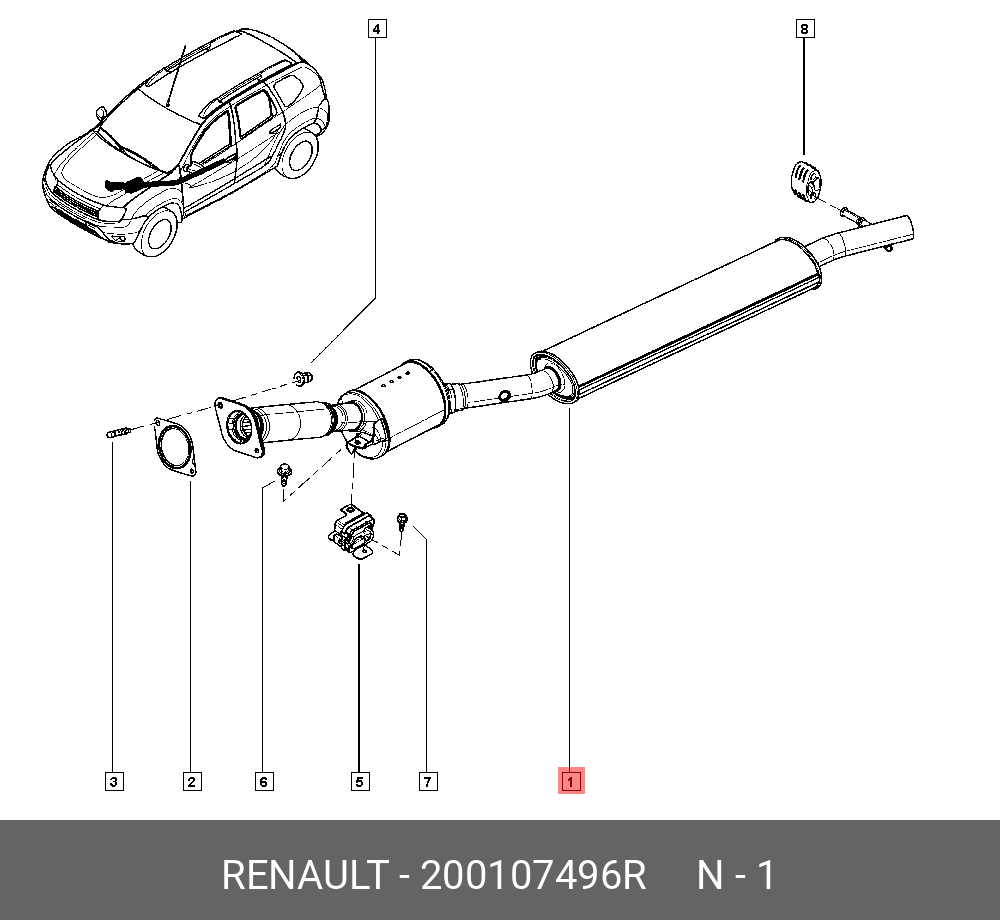 4

8

3

2

6

5

7

1

RENAULT - 200107496R N - 1