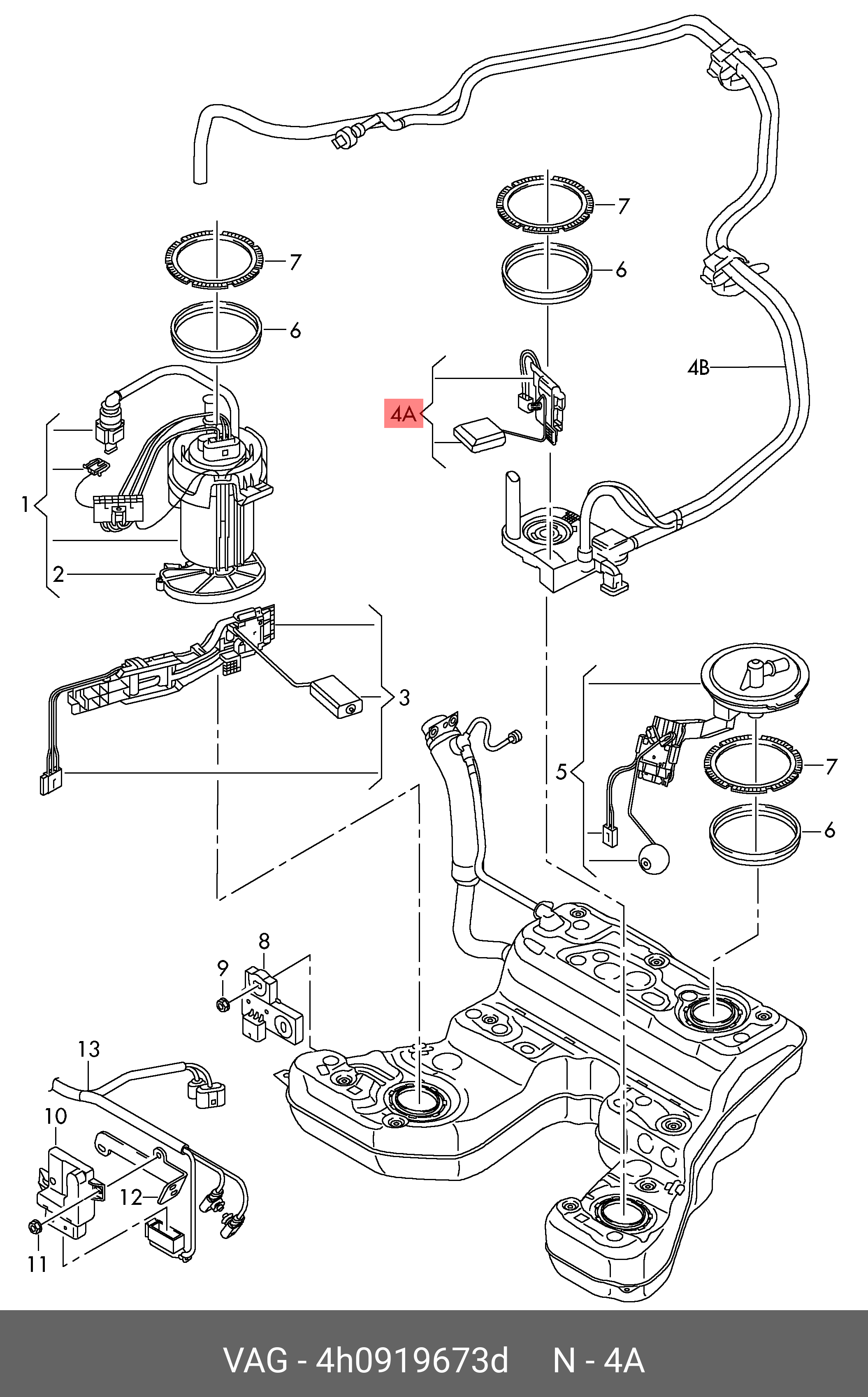 7
6
7
6
4A
4B
1
2
3
5
7
6
8
9
13
10
12
11

VAG - 4h0919673d N - 4A