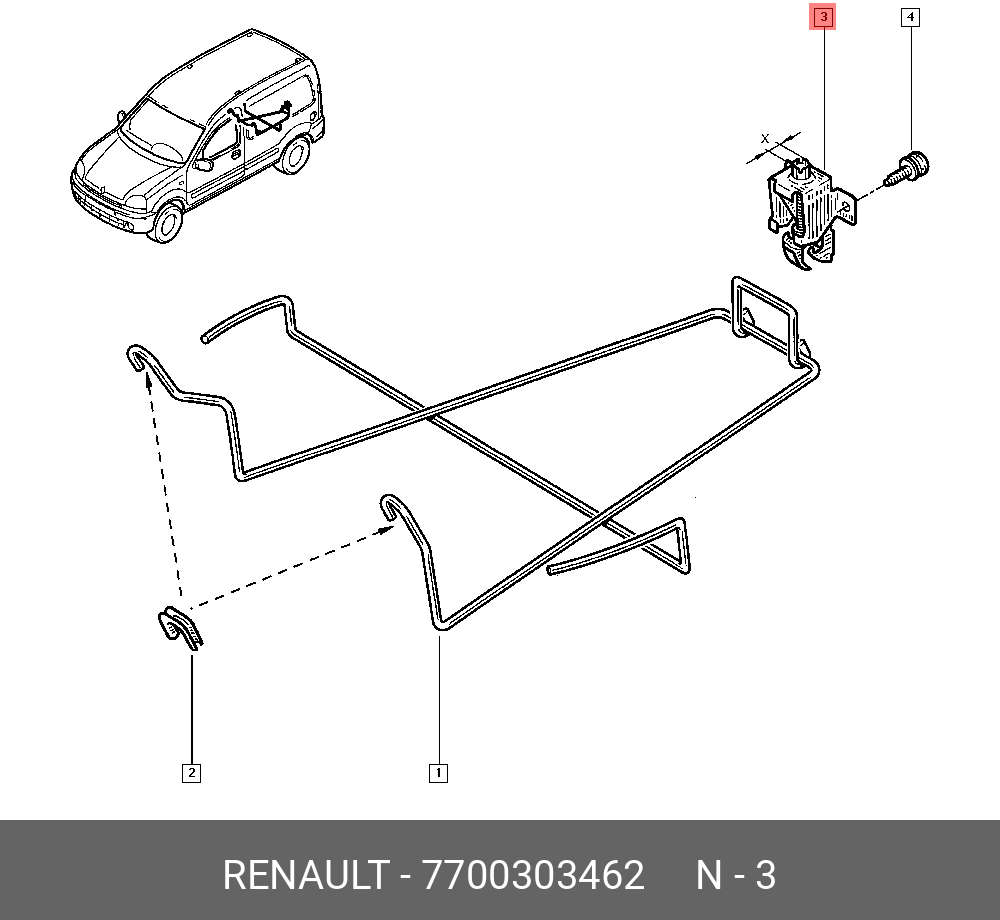 3
4
X
2
1
RENAULT - 7700303462 N - 3