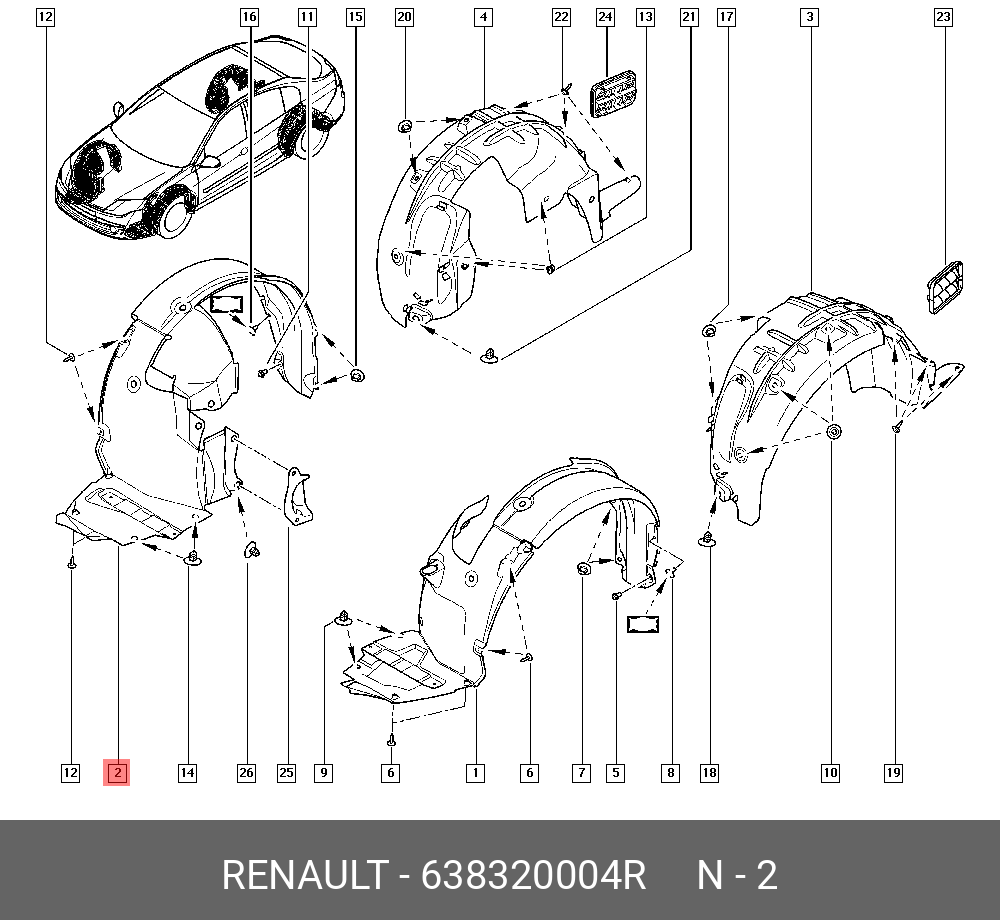 12 16 11 15 20 4 22 24 13 21 17 3 23

12 2 14 26 25 9 6 1 6 7 5 8 18 10 19

RENAULT - 638320004R N - 2