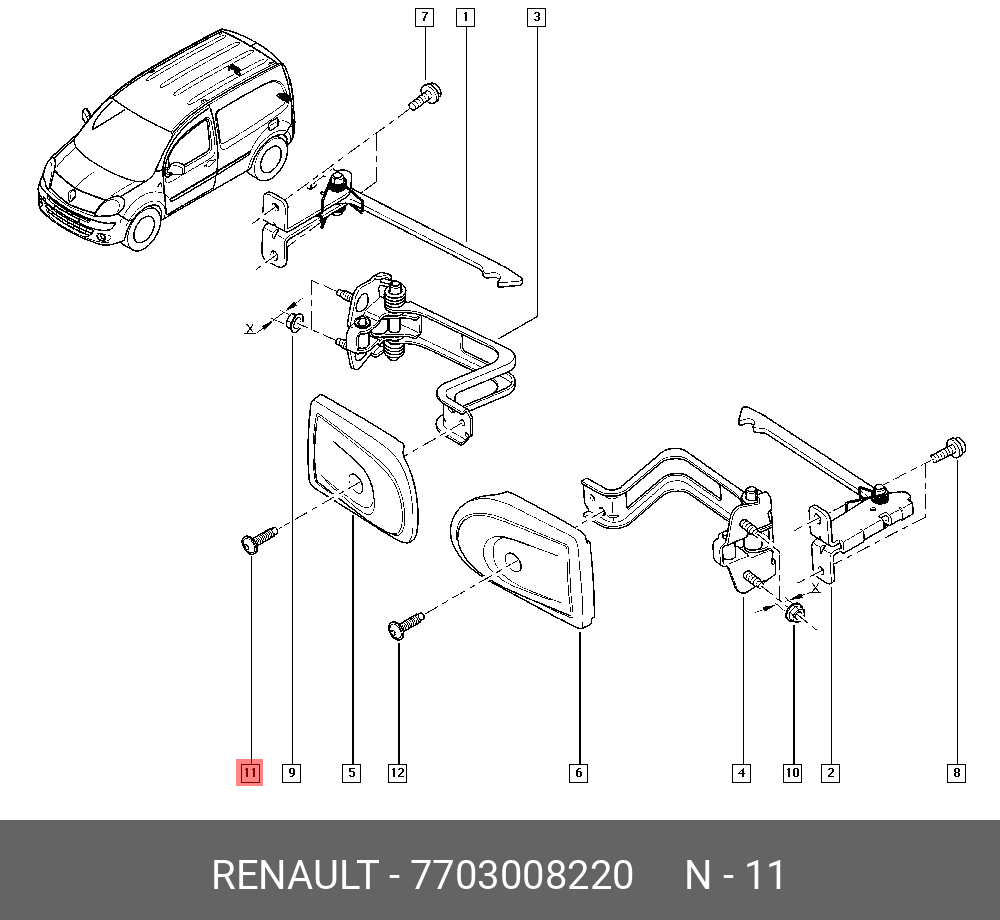 7
1
3
X
X
11
9
5
12
6
4
10
2
8

RENAULT - 7703008220 N - 11