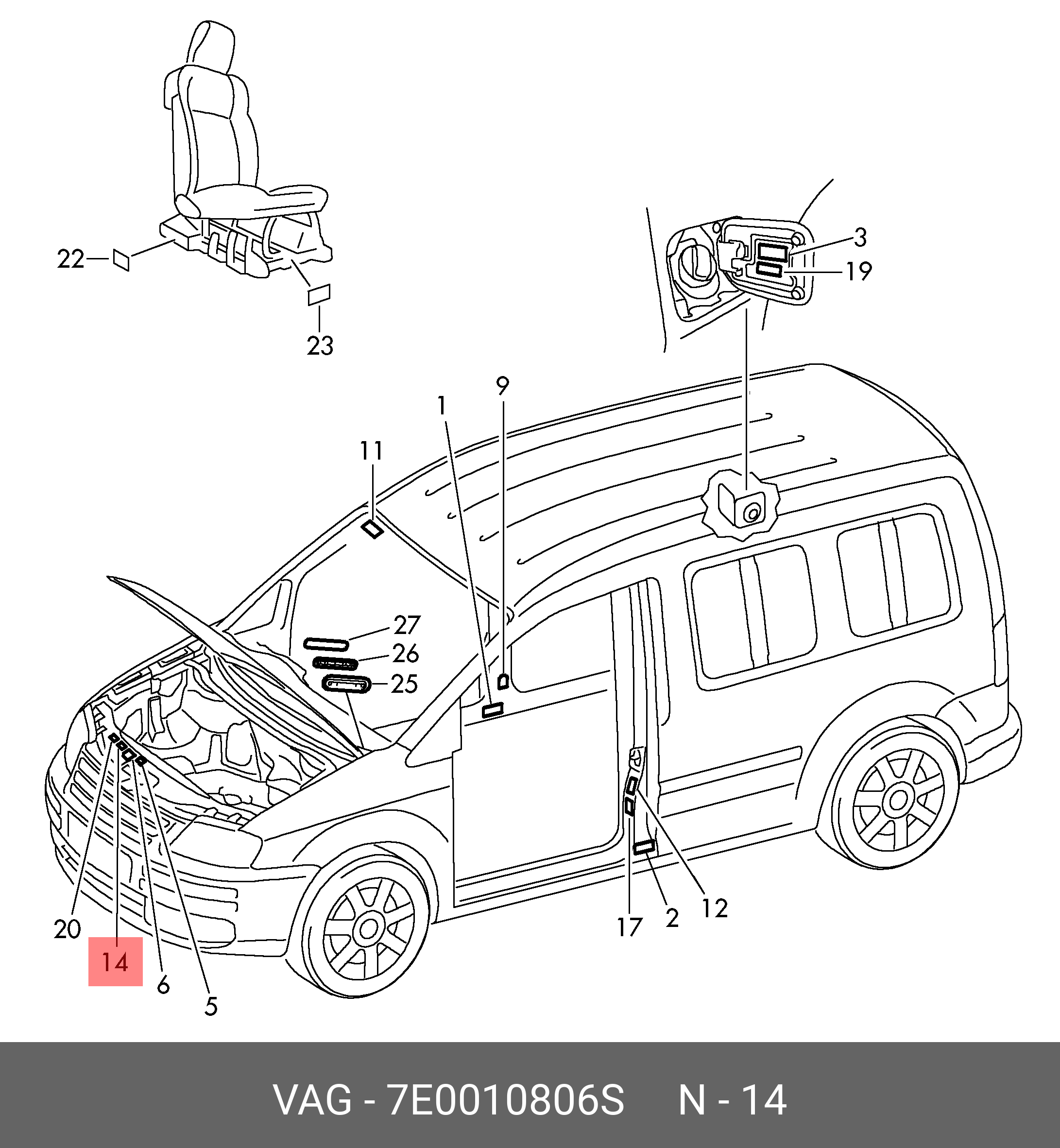 22
23
3
19
9
1
11
27
26
25
20
14
6
5
17
2
12

VAG - 7E0010806S N - 14