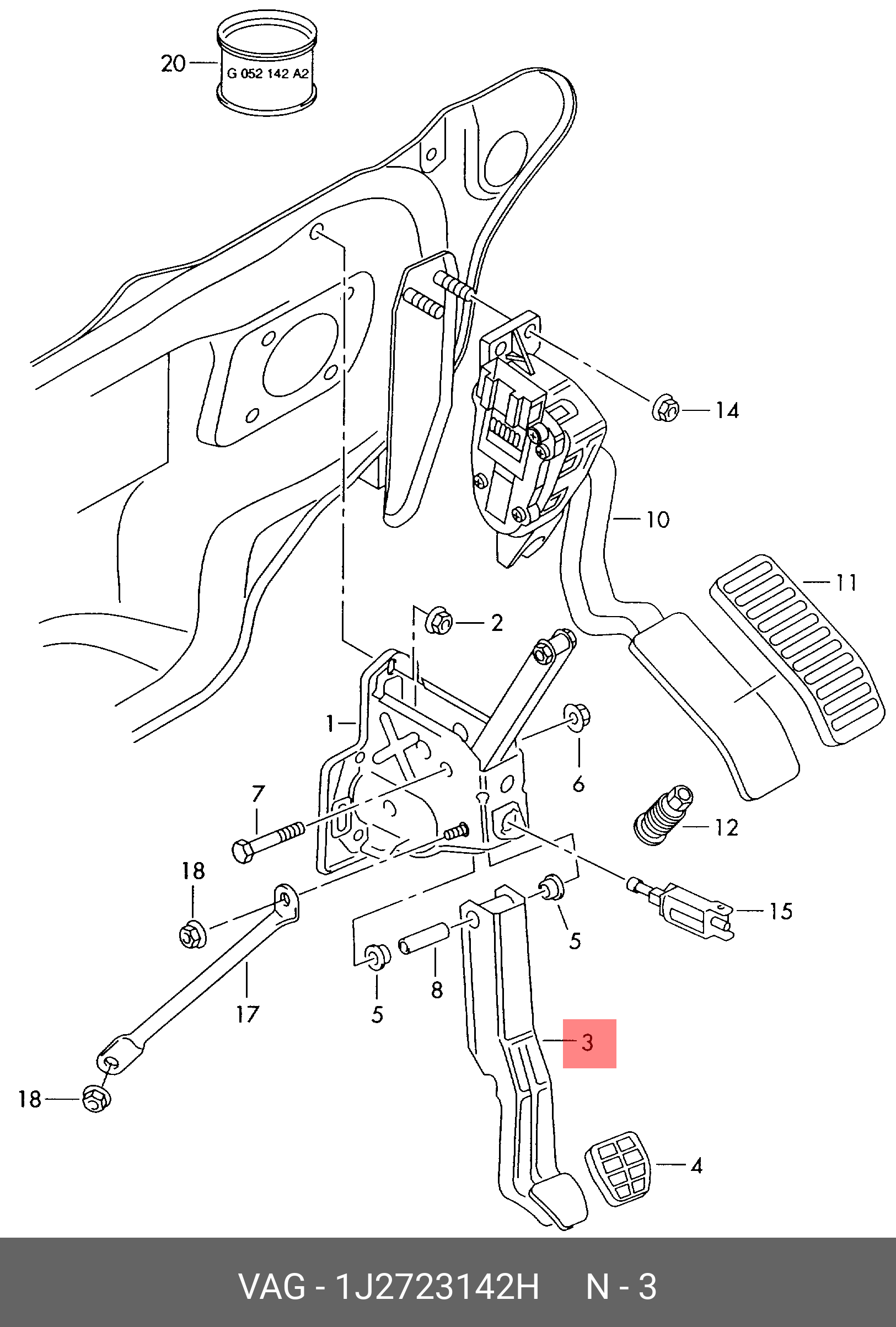 20
G 052 142 A2
14
10
11
2
1
6
7
12
18
15
5
8
5
17
3
18
4

VAG - 1J2723142H N - 3