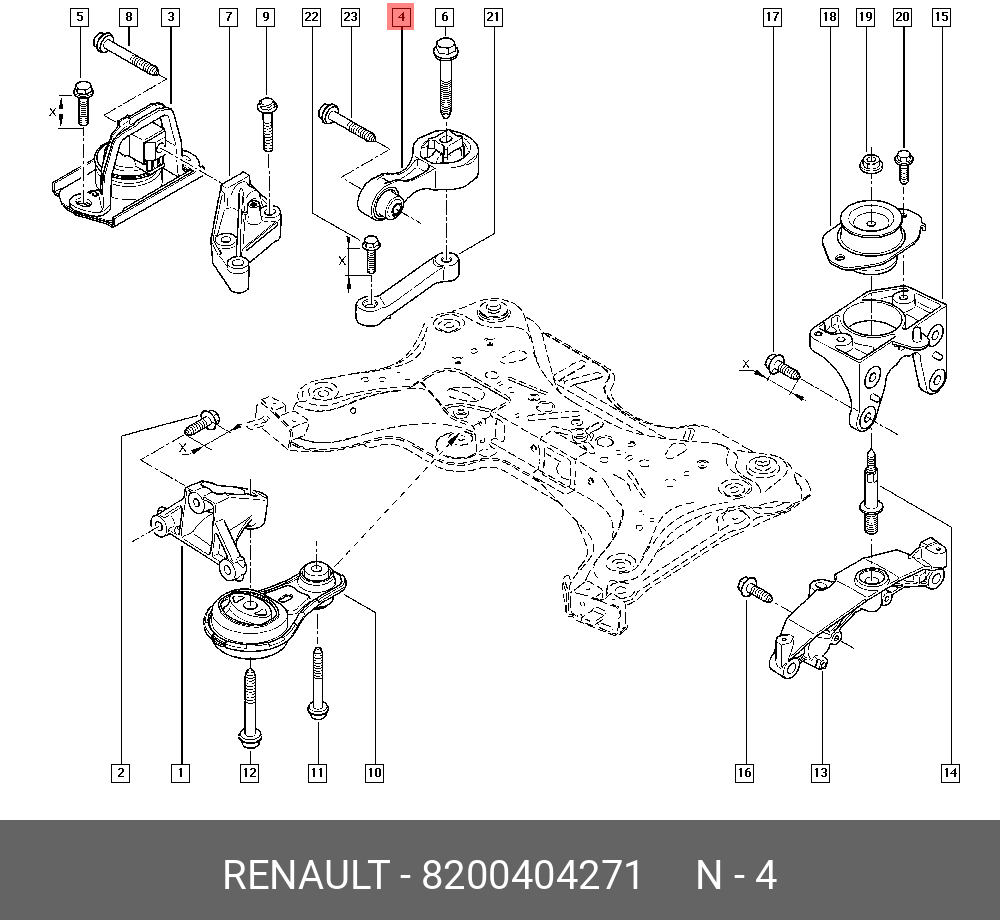 5
8
3
7
9
22
23
4
6
21
17
18
19
20
15
X
X
X
X
2
1
12
11
10
16
13
14

RENAULT - 8200404271 N - 4