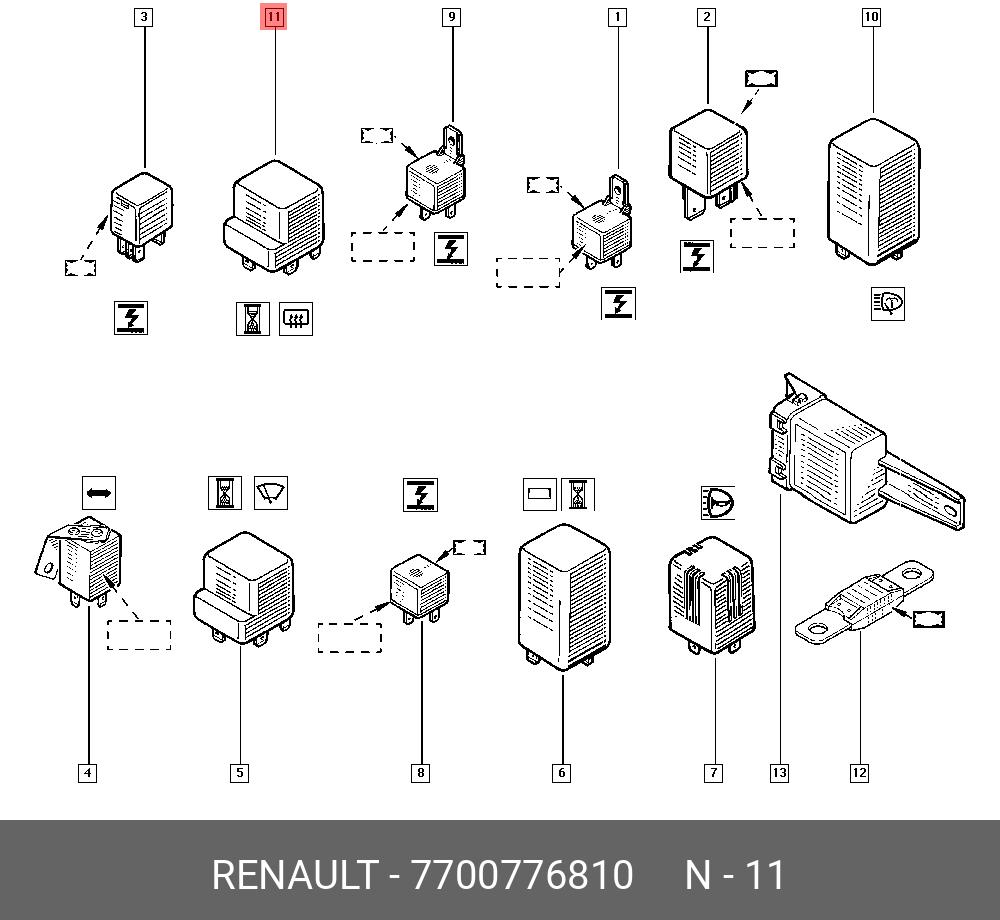 3 11 9 1 2 10

4 5 8 6 7 13 12

RENAULT - 7700776810 N - 11