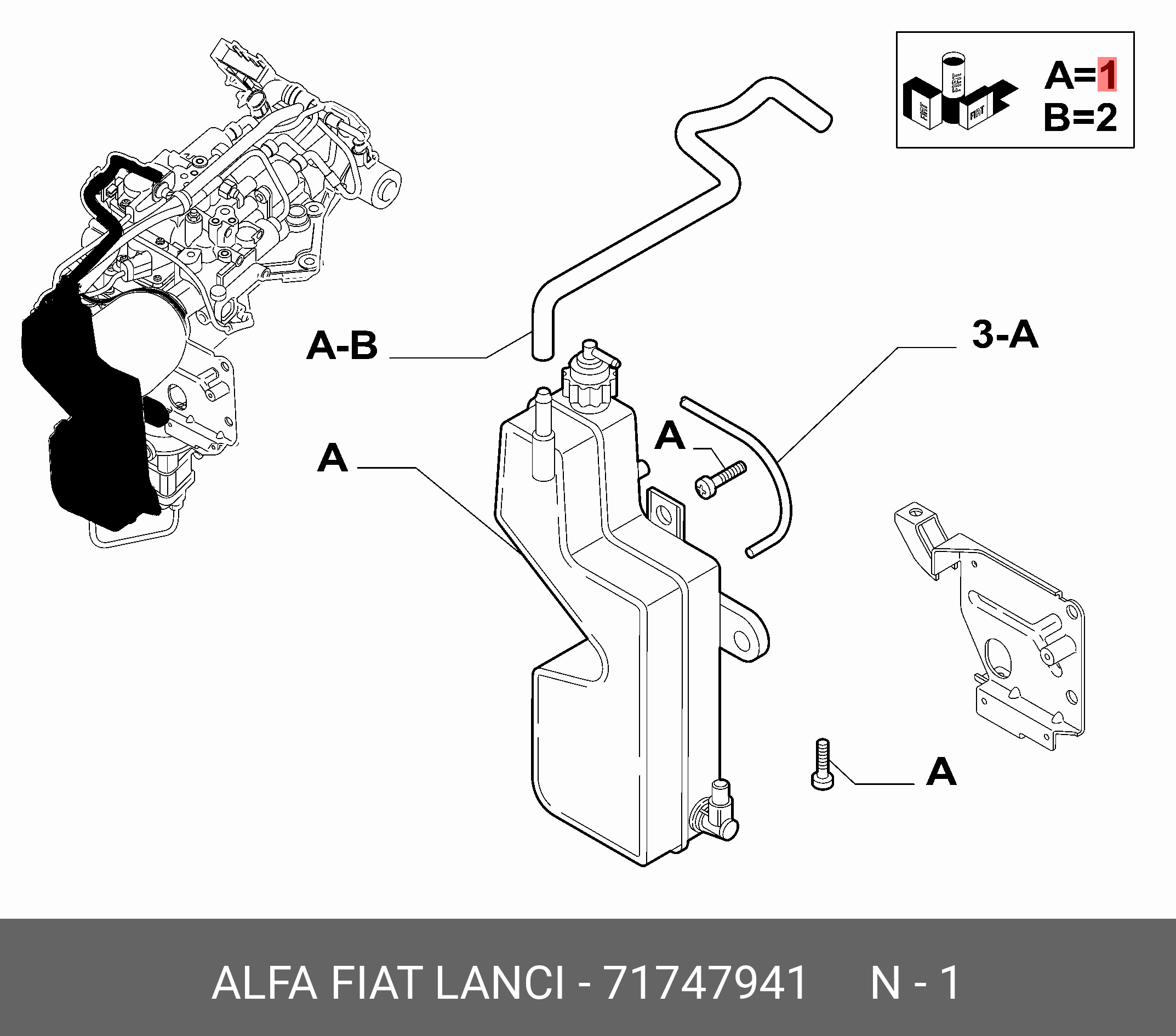 FIAT FIAT FIAT
A=1
B=2

A-B

3-A

A

A

A

ALFA FIAT LANCI - 71747941 N - 1