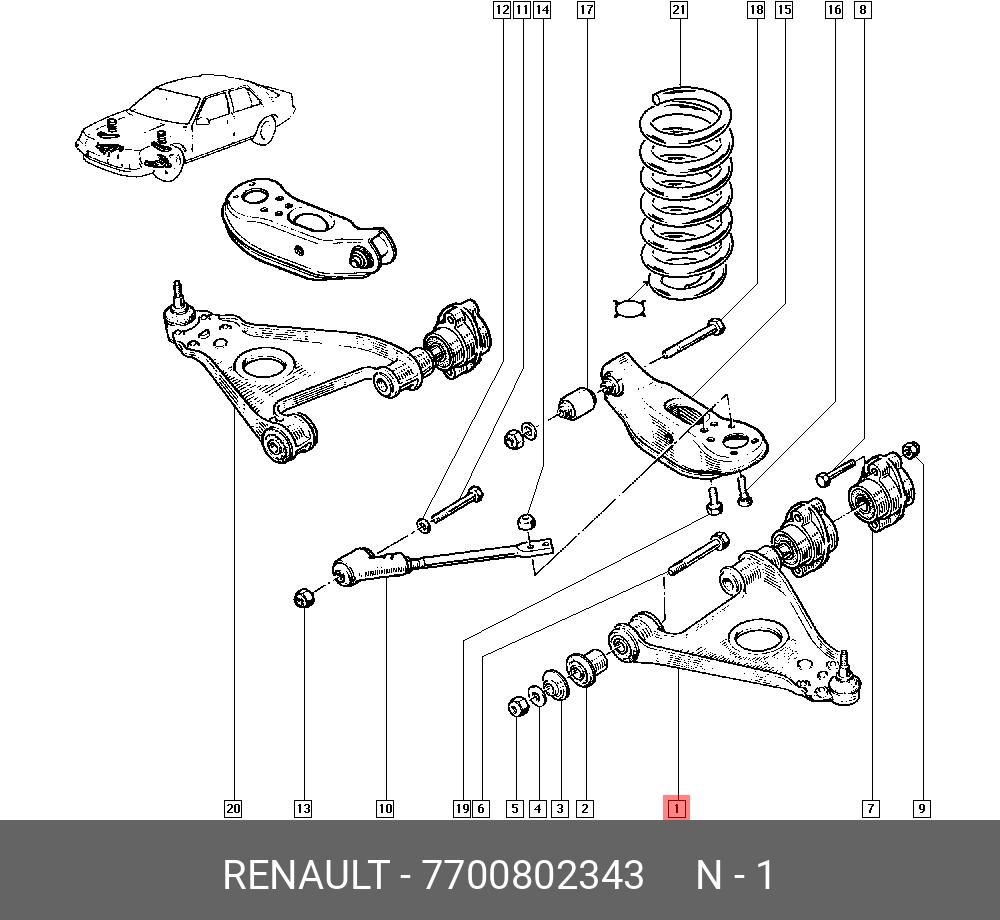 12 11 14 17 21 18 15 16 8

20 13 10 19 6 5 4 3 2 1 7 9

RENAULT - 7700802343 N - 1