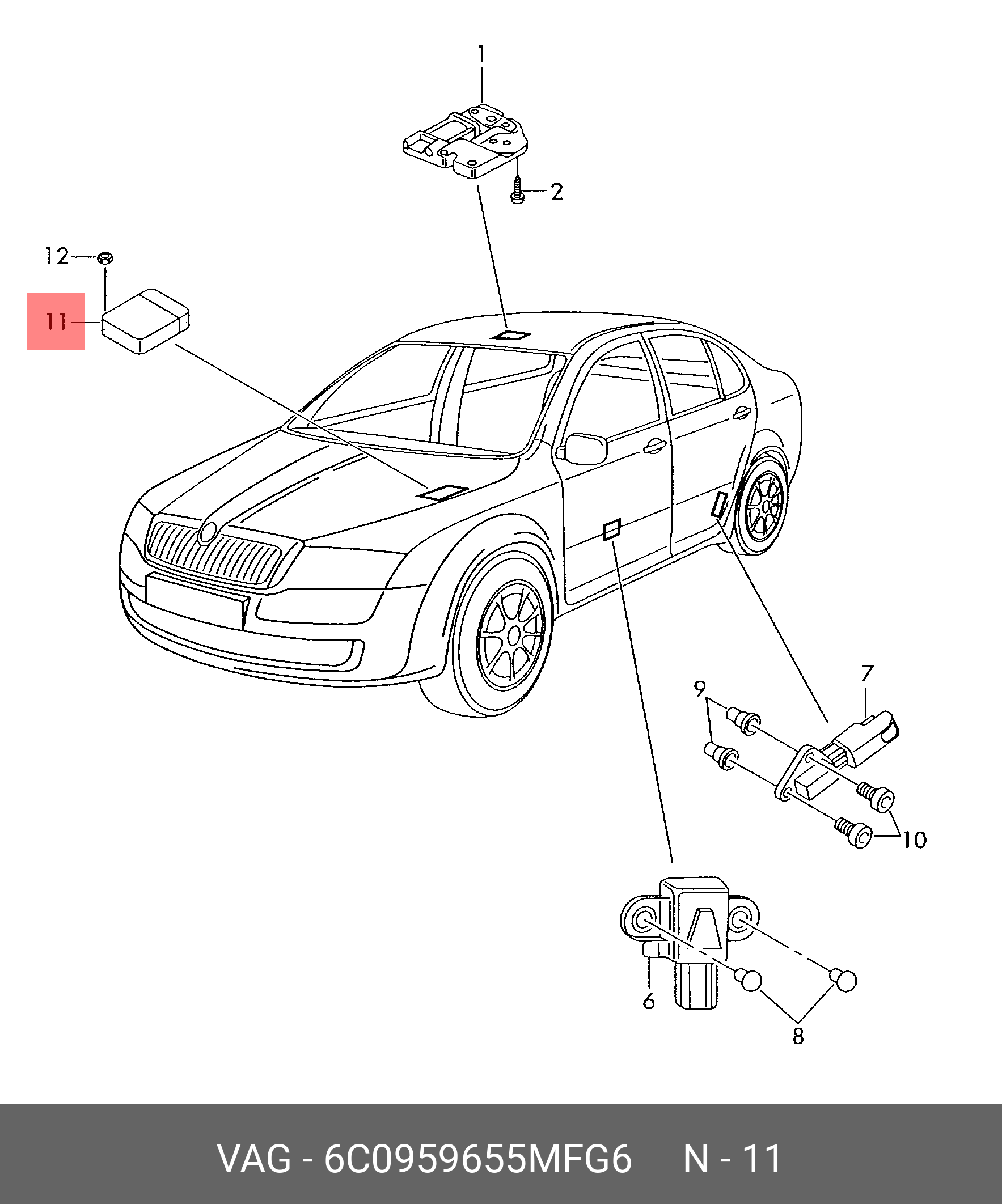 1
2
12
11
7
9
10
6
8

VAG - 6C0959655MFG6 N - 11